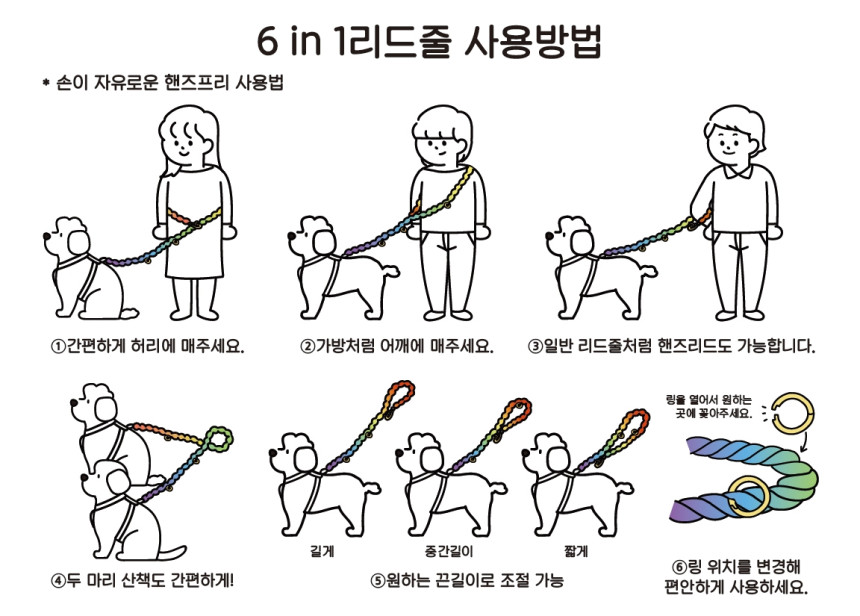 6 in 1리드줄 사용방법

* 손이 자유로운 핸즈프리 사용법

①간편하게 허리에 매주세요.

②가방처럼 어깨에 매주세요.

③일반 리드줄처럼 핸즈리드도 가능합니다.

④두 마리 산책도 간편하게!

길게

중간길이

짧게

⑤원하는 끈길이로 조절 가능

링을 열어서 원하는 곳에 꽂아주세요.

⑥링 위치를 변경해 편안하게 사용하세요.