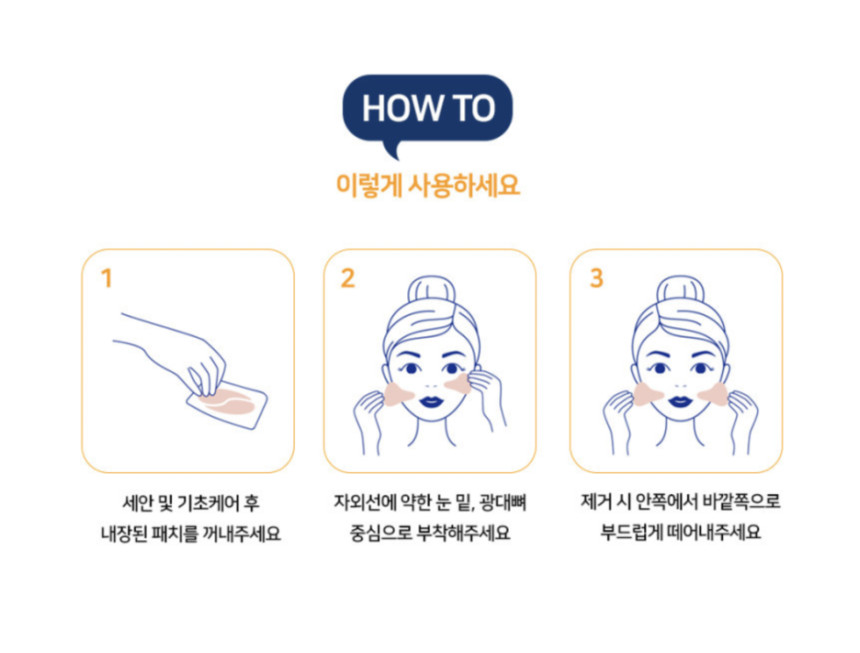 HOW TO

이렇게 사용하세요

1

세안 및 기초케어 후 내장된 패치를 꺼내주세요

2

자외선에 약한 눈 밑, 광대뼈 중심으로 부착해주세요

3

제거 시 안쪽에서 바깥쪽으로 부드럽게 떼어내주세요