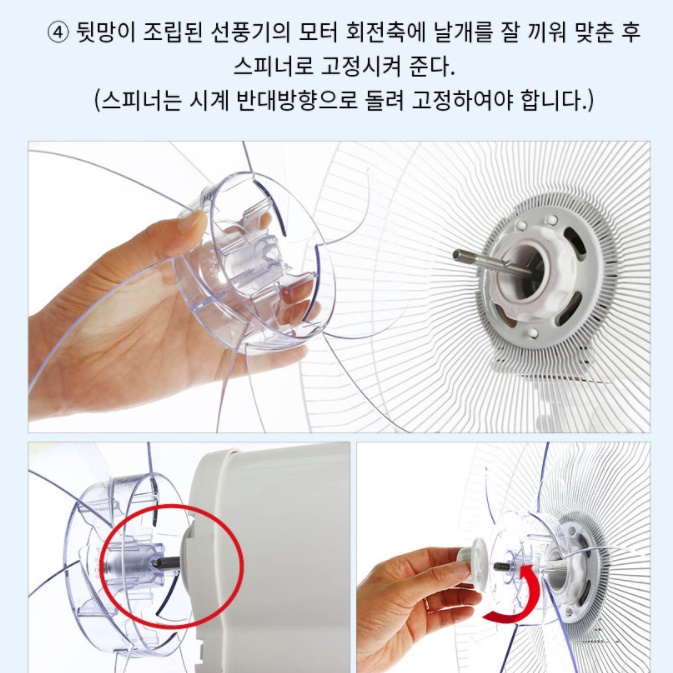 ④ 뒷망이 조립된 선풍기의 모터 회전축에 날개를 잘 끼워 맞춘 후 스피너로 고정시켜 준다.
(스피너는 시계 반대방향으로 돌려 고정하여야 합니다.)