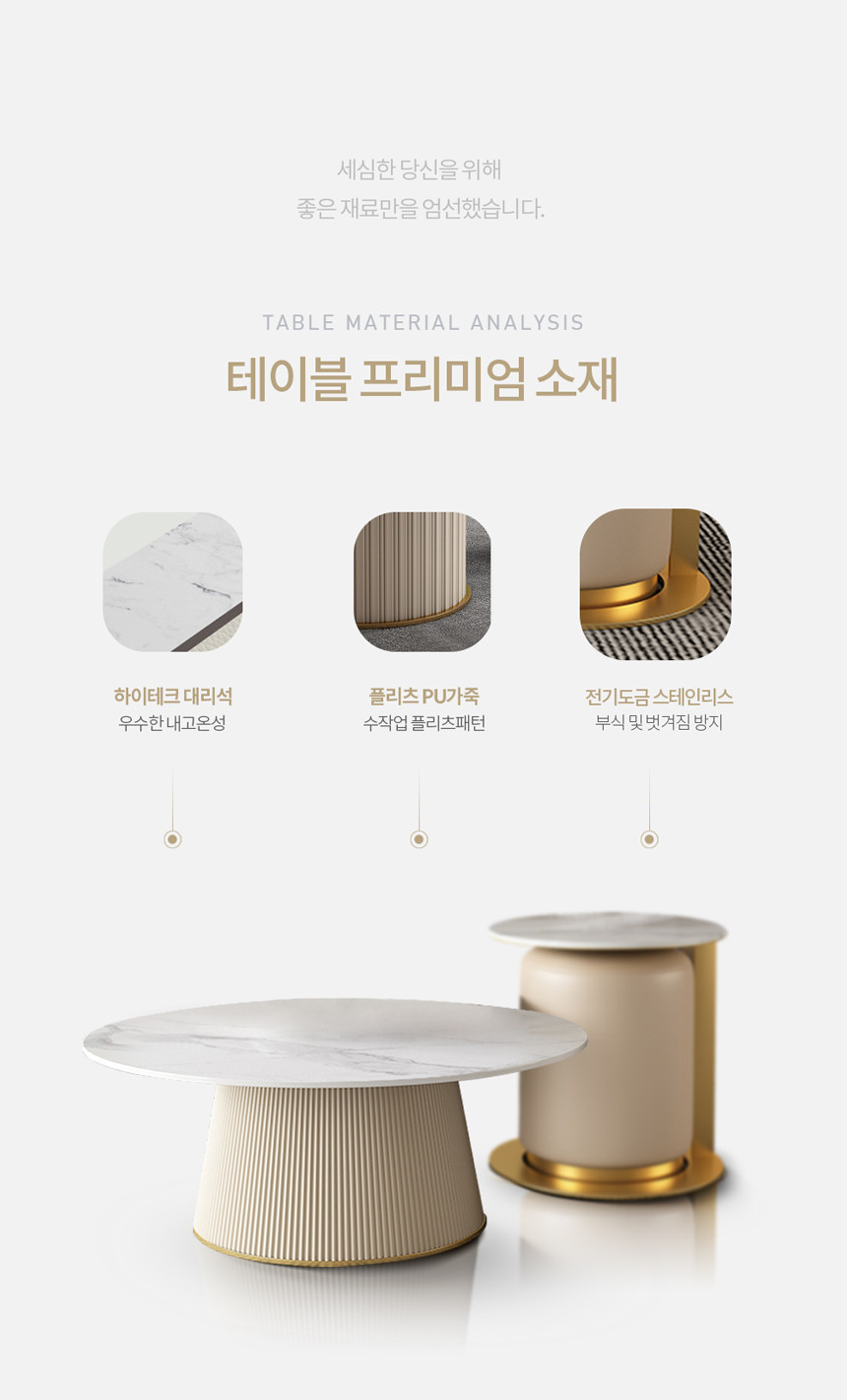 세심한 당신을 위해
좋은 재료만을 엄선했습니다.

TABLE MATERIAL ANALYSIS
테이블 프리미엄 소재

하이테크 대리석
우수한 내고온성

플리츠 PU가죽
수작업 플리츠패턴

전기도금 스테인리스
부식 및 벗겨짐 방지