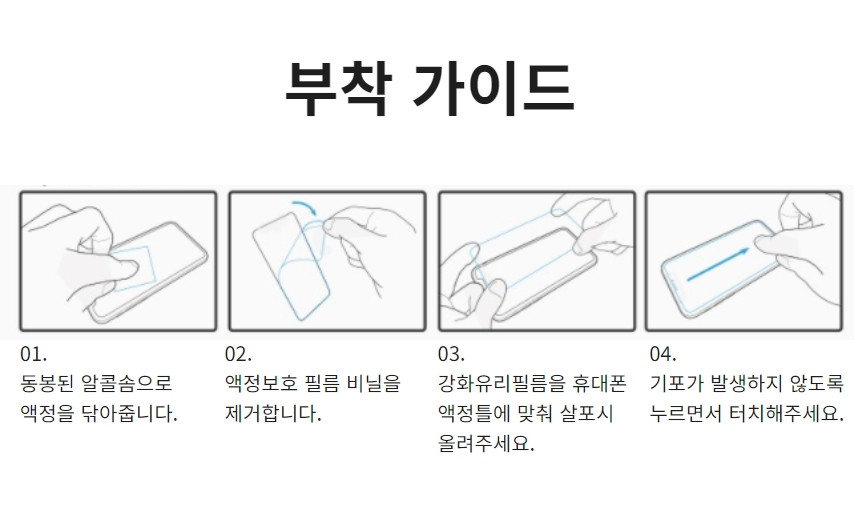 부착 가이드

01.
동봉된 알콜솜으로 액정을 닦아줍니다.

02.
액정보호 필름 비닐을 제거합니다.

03.
강화유리필름을 휴대폰 액정틀에 맞춰 살포시 올려주세요.

04.
기포가 발생하지 않도록 누르면서 터치해주세요.