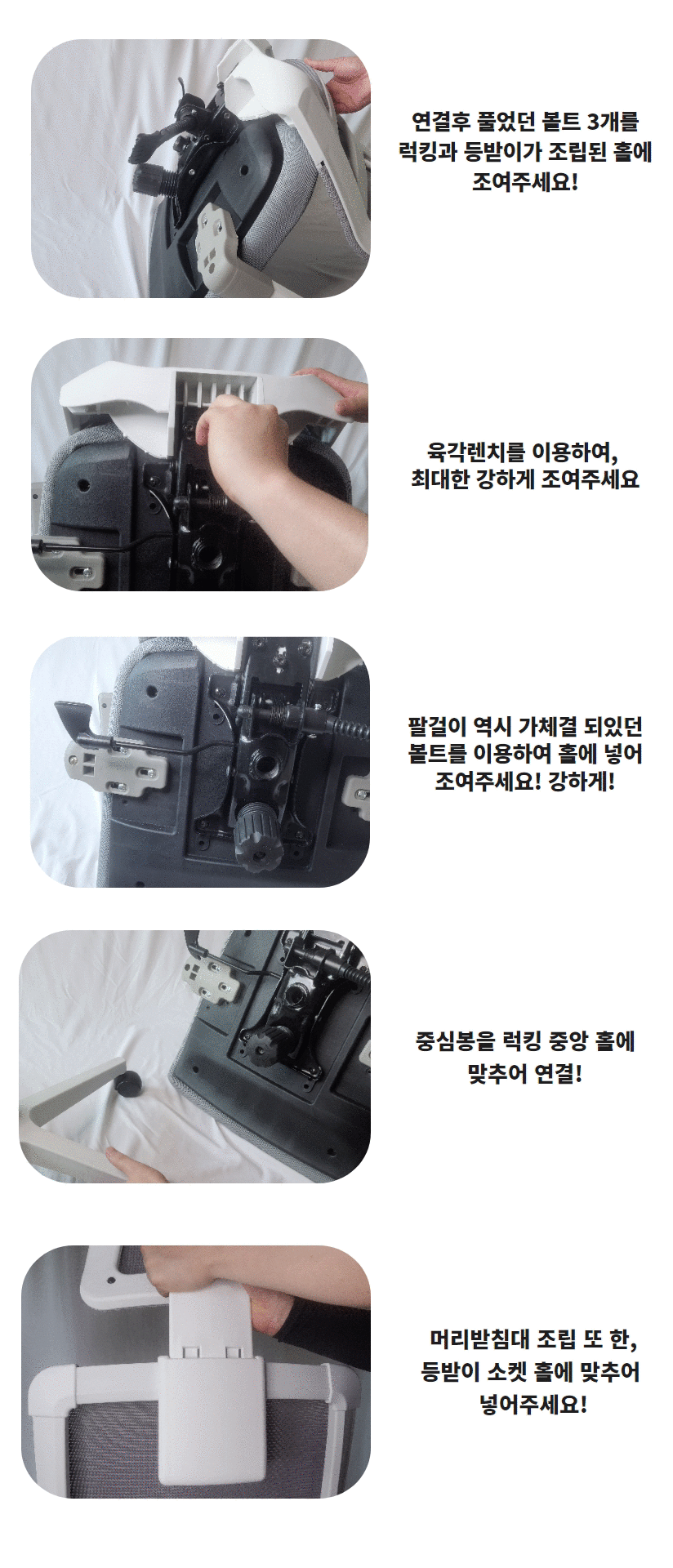 연결후 풀었던 볼트 3개를
럭킹과 등받이가 조립된 홀에
조여주세요!

육각렌치를 이용하여,
최대한 강하게 조여주세요

팔걸이 역시 가체결 되있던
볼트를 이용하여 홀에 넣어
조여주세요! 강하게!

중심봉을 럭킹 중앙 홀에
맞추어 연결!

머리받침대 조립 또 한,
등받이 소켓 홀에 맞추어
넣어주세요!