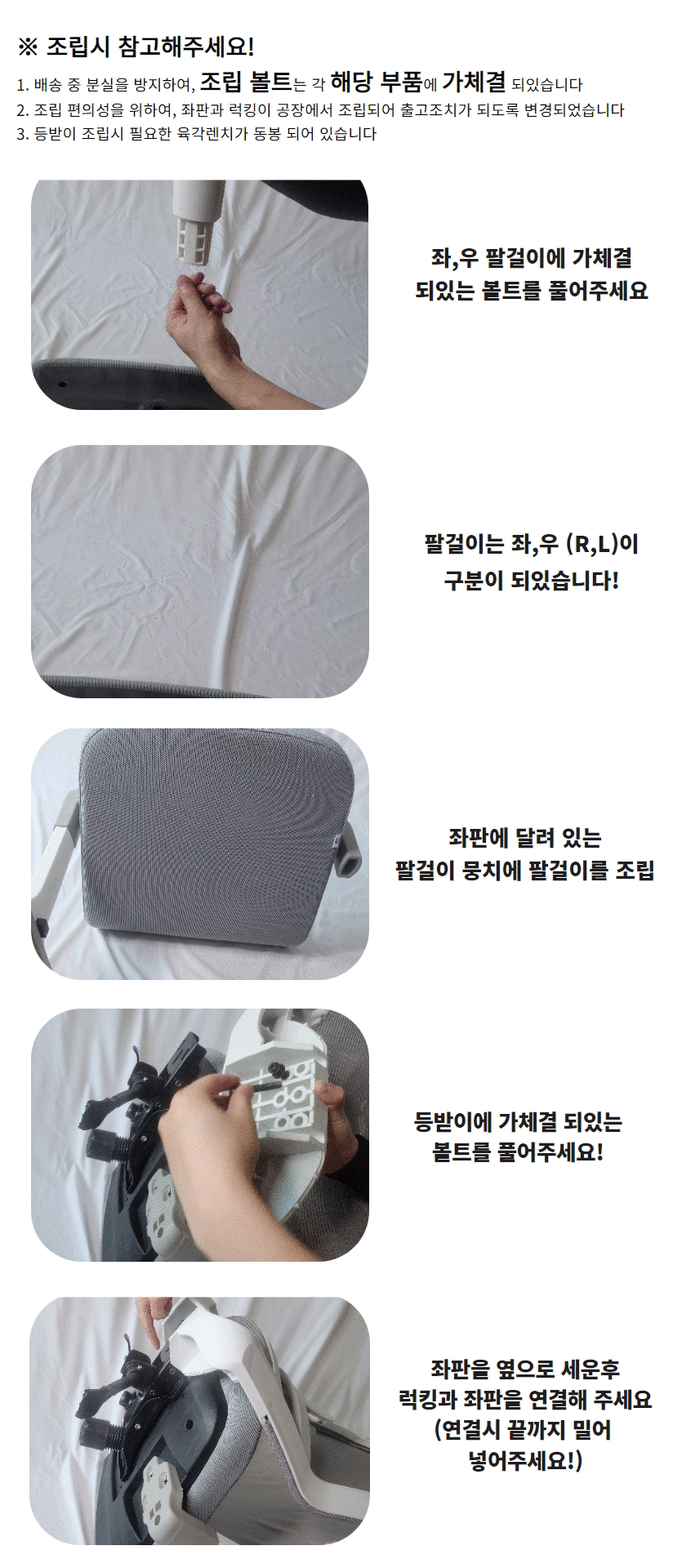 ※ 조립시 참고해주세요!

1. 배송 중 분실을 방지하여, 조립 볼트는 각 해당 부품에 가체결 되있습니다
2. 조립 편의성을 위하여, 좌판과 럭킹이 공장에서 조립되어 출고조치가 되도록 변경되었습니다
3. 등받이 조립시 필요한 육각렌치가 동봉 되어 있습니다

좌,우 팔걸이에 가체결 되있는 볼트를 풀어주세요

팔걸이는 좌,우 (R,L)이 구분이 되있습니다!

좌판에 달려 있는 팔걸이 뭉치에 팔걸이를 조립

등받이에 가체결 되있는 볼트를 풀어주세요!

좌판을 옆으로 세운후 럭킹과 좌판을 연결해 주세요 (연결시 끝까지 밀어 넣어주세요!)