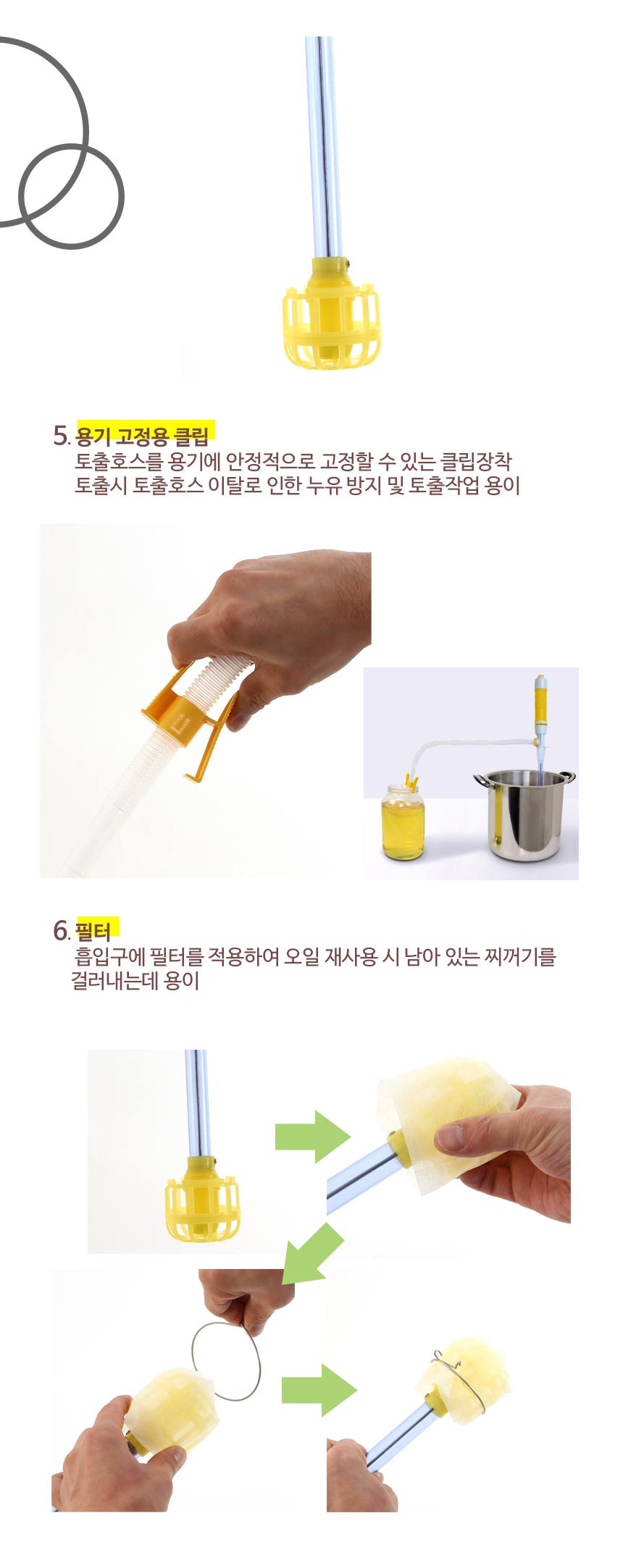 5. 용기 고정용 클립
토출호스를 용기에 안정적으로 고정할 수 있는 클립장착
토출시 토출호스 이탈로 인한 누유 방지 및 토출작업 용이

6. 필터
흡입구에 필터를 적용하여 오일 재사용 시 남아 있는 찌꺼기를 걸러내는데 용이