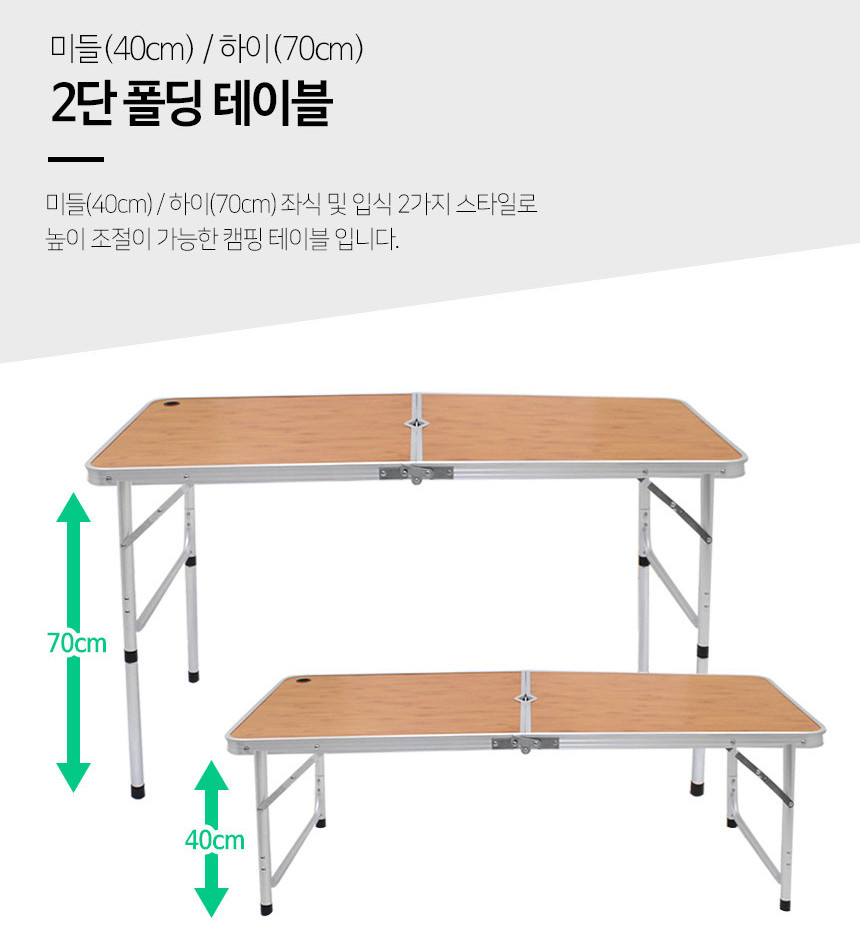 미들(40cm) / 하이(70cm)

2단 폴딩 테이블

미들(40cm) / 하이(70cm) 좌식 및 입식 2가지 스타일로 높이 조절이 가능한 캠핑 테이블 입니다.

70cm

40cm