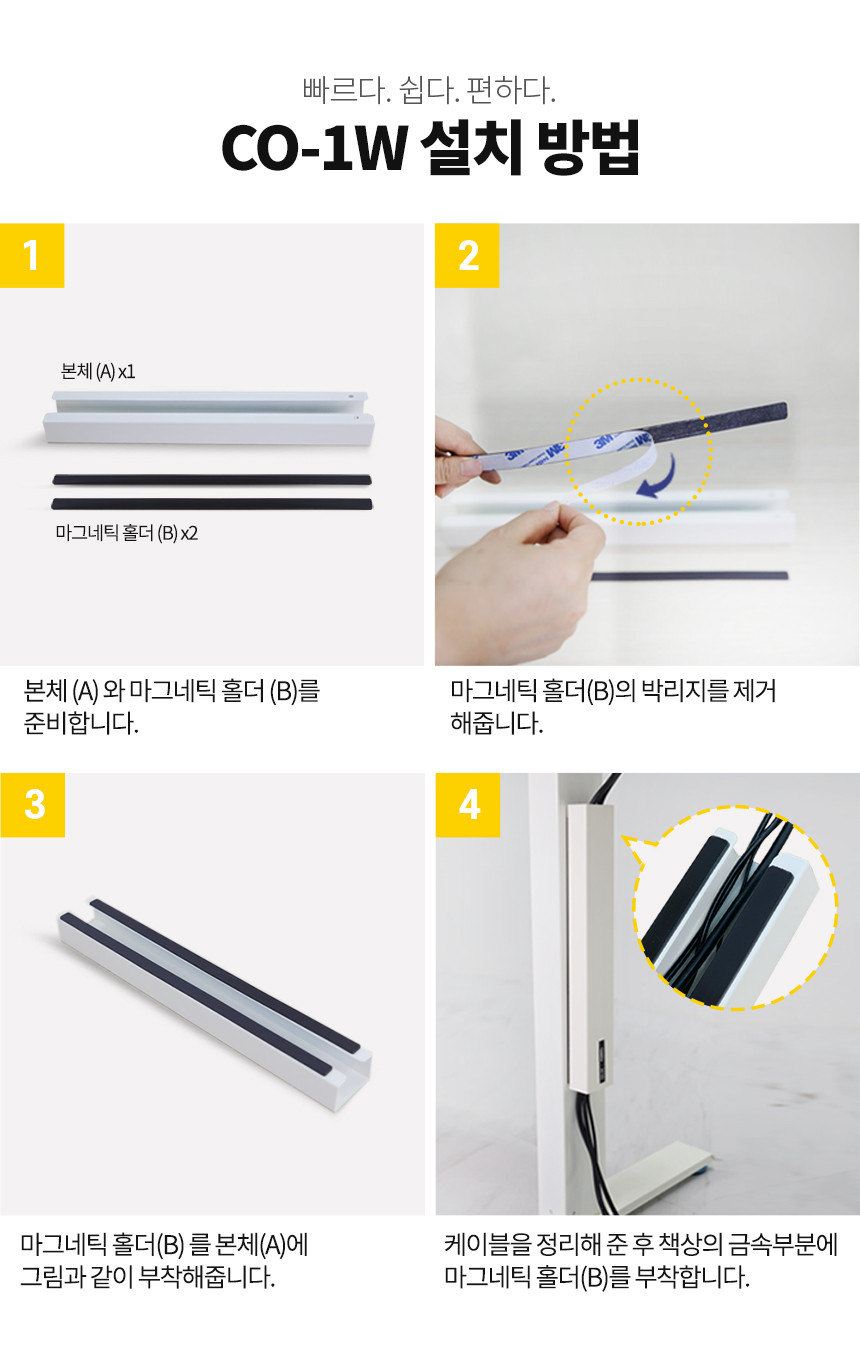 빠르다. 쉽다. 편하다.

CO-1W 설치 방법

1

본체 (A) x1

마그네틱 홀더 (B) x2

본체 (A) 와 마그네틱 홀더 (B)를 준비합니다.

2

3M

마그네틱 홀더(B)의 박리지를 제거 해줍니다.

3

마그네틱 홀더(B) 를 본체(A)에 그림과 같이 부착해줍니다.

4

케이블을 정리해 준 후 책상의 금속부분에 마그네틱 홀더(B)를 부착합니다.