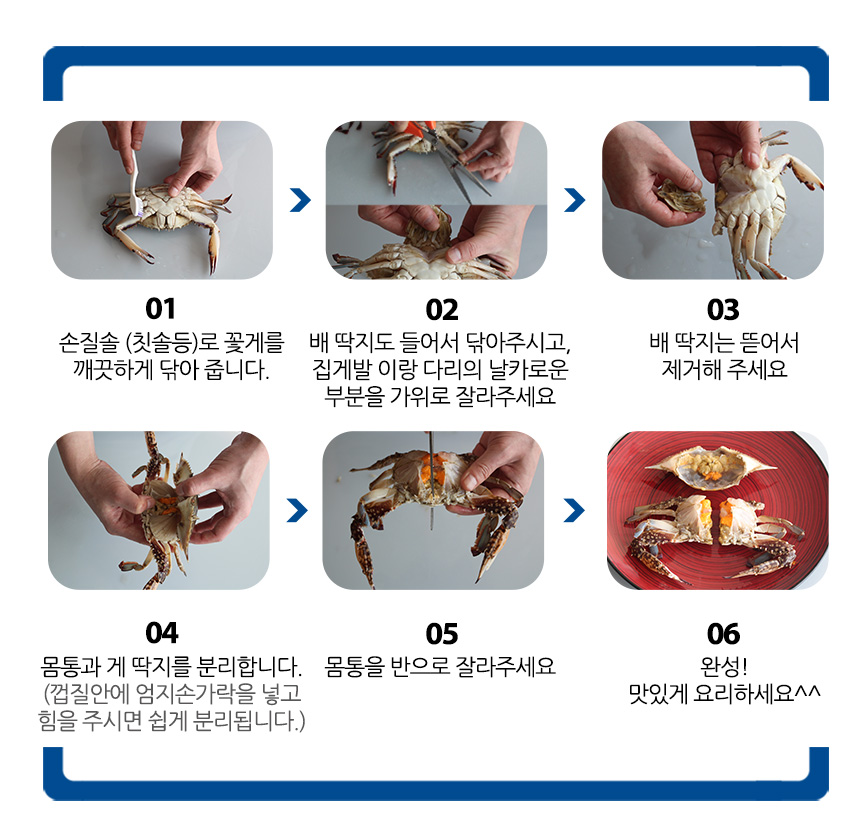 01
손질솔 (칫솔등)로 꽃게를 깨끗하게 닦아 줍니다.

02
배 딱지도 들어서 닦아주시고, 집게발 이랑 다리의 날카로운 부분을 가위로 잘라주세요

03
배 딱지는 뜯어서 제거해 주세요

04
몸통과 게 딱지를 분리합니다. (껍질안에 엄지손가락을 넣고 힘을 주시면 쉽게 분리됩니다.)

05
몸통을 반으로 잘라주세요

06
완성!
맛있게 요리하세요^^