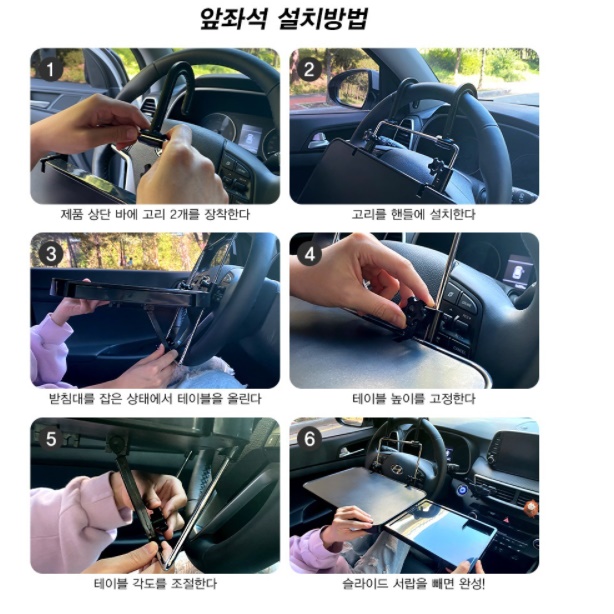 앞좌석 설치방법

1
제품 상단 바에 고리 2개를 장착한다

2
고리를 핸들에 설치한다

3
받침대를 잡은 상태에서 테이블을 올린다

4
테이블 높이를 고정한다

5
테이블 각도를 조절한다

6
슬라이드 서랍을 빼면 완성!