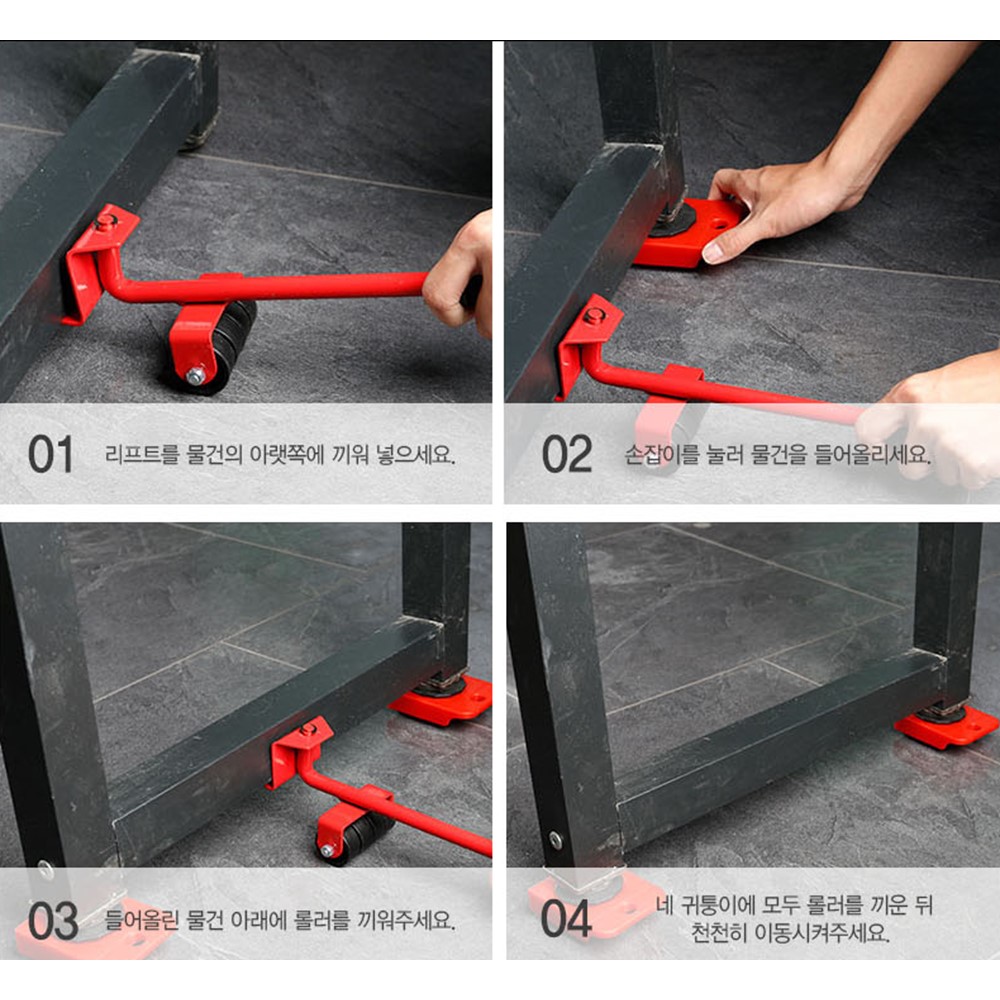 01 리프트를 물건의 아랫쪽에 끼워 넣으세요.

02 손잡이를 눌러 물건을 들어올리세요.

03 들어올린 물건 아래에 롤러를 끼워주세요.

04 네 귀퉁이에 모두 롤러를 끼운 뒤 천천히 이동시켜주세요.