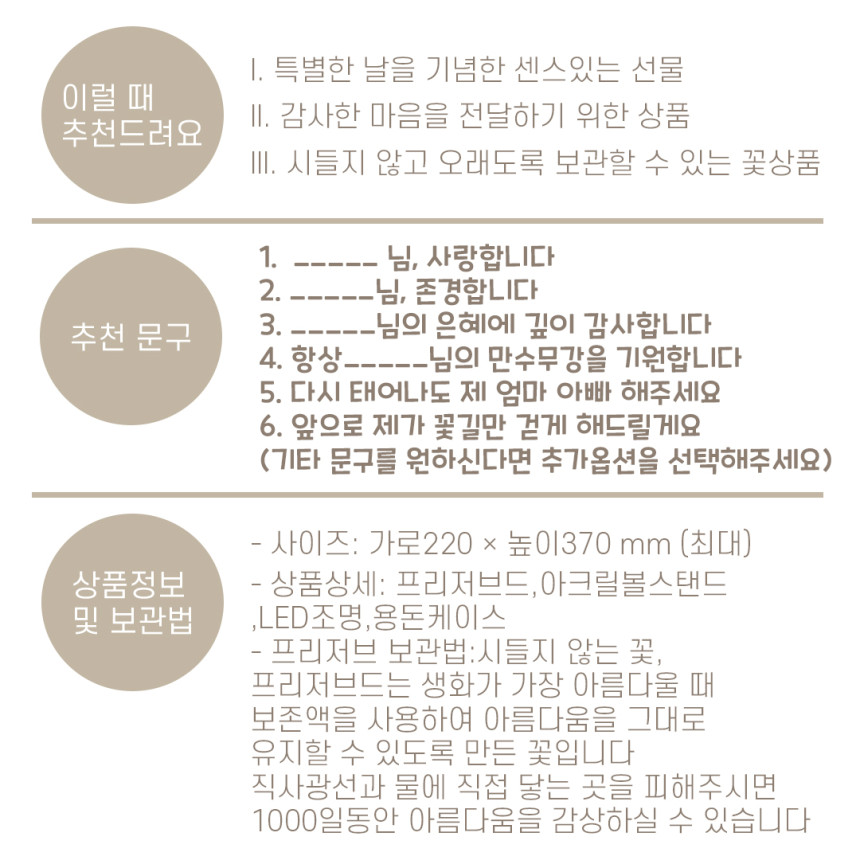 이럴 때
추천드려요

I. 특별한 날을 기념한 센스있는 선물
II. 감사한 마음을 전달하기 위한 상품
III. 시들지 않고 오래도록 보관할 수 있는 꽃상품

추천 문구

1. ____ 님, 사랑합니다
2. ____님, 존경합니다
3. ____님의 은혜에 깊이 감사합니다
4. 항상____님의 만수무강을 기원합니다
5. 다시 태어나도 제 엄마 아빠 해주세요
6. 앞으로 제가 꽃길만 걷게 해드릴게요
(기타 문구를 원하신다면 추가옵션을 선택해주세요)

상품정보
및 보관법

- 사이즈: 가로220 × 높이370 mm (최대)
- 상품상세: 프리저브드,아크릴볼스탠드 ,LED조명,용돈케이스
- 프리저브 보관법:시들지 않는 꽃, 프리저브드는 생화가 가장 아름다울 때 보존액을 사용하여 아름다움을 그대로 유지할 수 있도록 만든 꽃입니다 직사광선과 물에 직접 닿는 곳을 피해주시면 1000일동안 아름다움을 감상하실 수 있습니다