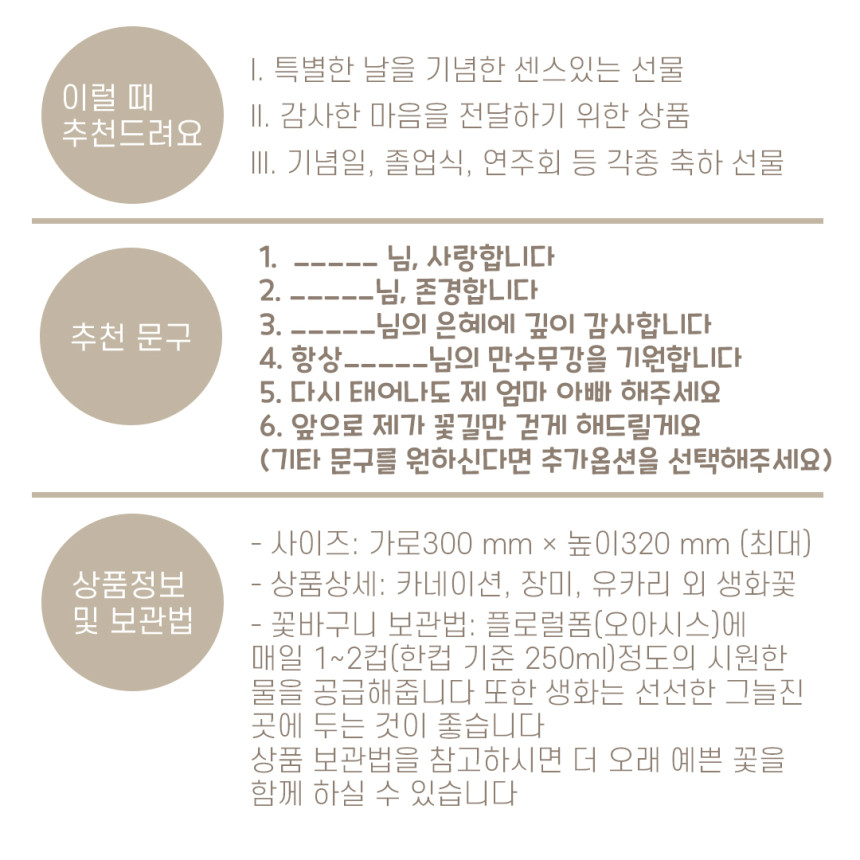 이럴 때
추천드려요

I. 특별한 날을 기념한 센스있는 선물
II. 감사한 마음을 전달하기 위한 상품
III. 기념일, 졸업식, 연주회 등 각종 축하 선물

추천 문구

1. ____ 님, 사랑합니다
2. ____님, 존경합니다
3. ____님의 은혜에 깊이 감사합니다
4. 항상____님의 만수무강을 기원합니다
5. 다시 태어나도 제 엄마 아빠 해주세요
6. 앞으로 제가 꽃길만 걷게 해드릴게요
(기타 문구를 원하신다면 추가옵션을 선택해주세요)

상품정보
및 보관법

- 사이즈: 가로300 mm × 높이320 mm (최대)
- 상품상세: 카네이션, 장미, 유카리 외 생화꽃
- 꽃바구니 보관법: 플로럴폼(오아시스)에 매일 1~2컵(한컵 기준 250ml)정도의 시원한 물을 공급해줍니다 또한 생화는 선선한 그늘진 곳에 두는 것이 좋습니다
상품 보관법을 참고하시면 더 오래 예쁜 꽃을 함께 하실 수 있습니다