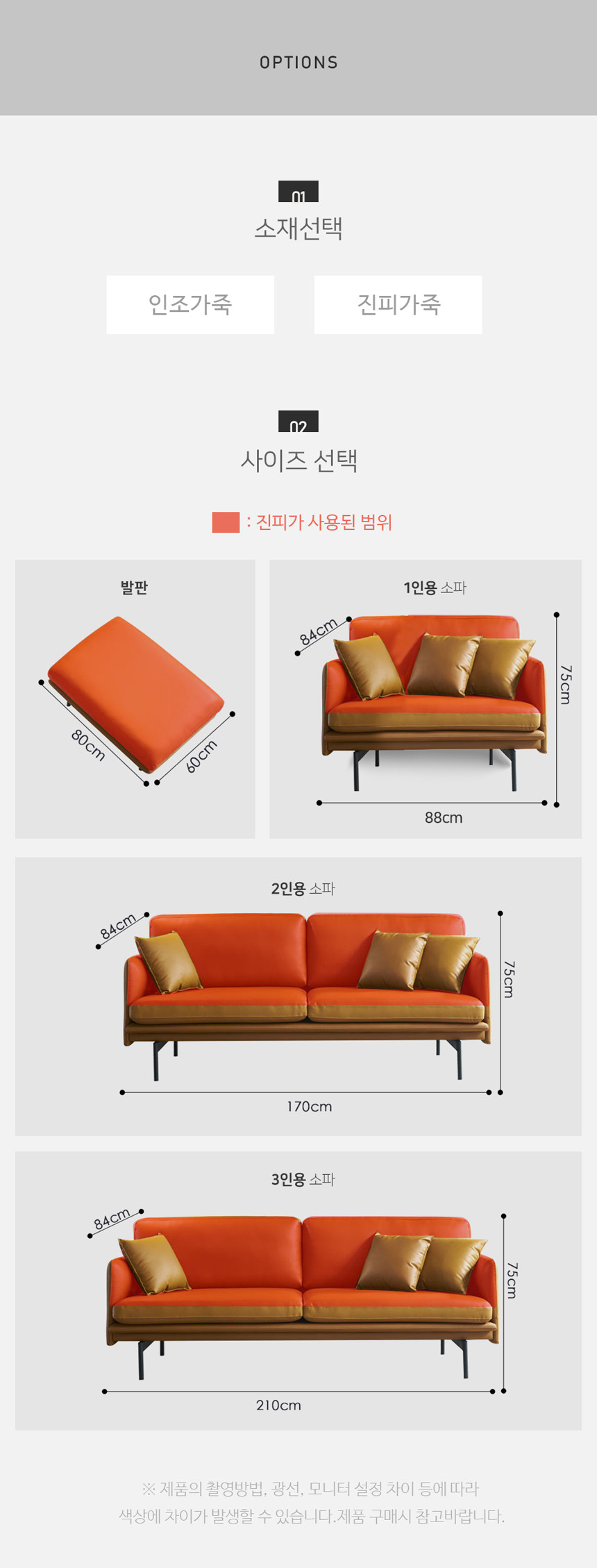 OPTIONS

01
소재선택

인조가죽

진피가죽

02
사이즈 선택

: 진피가 사용된 범위

발판

80cm

60cm

1인용 소파

84cm

75cm

88cm

2인용 소파

84cm

75cm

170cm

3인용 소파

84cm

75cm

210cm

※ 제품의 촬영방법, 광선, 모니터 설정 차이 등에 따라
색상에 차이가 발생할 수 있습니다.제품 구매시 참고바랍니다.