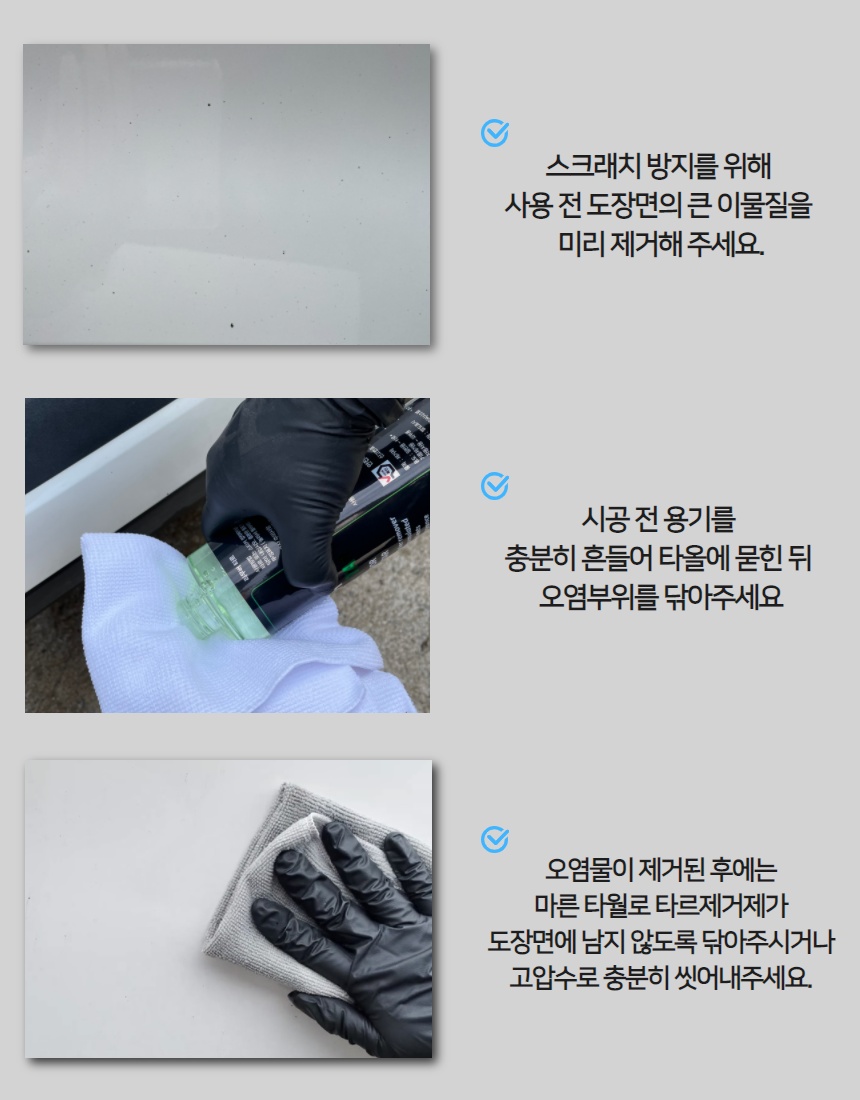 스크래치 방지를 위해
사용 전 도장면의 큰 이물질을
미리 제거해 주세요.

시공 전 용기를
충분히 흔들어 타올에 묻힌 뒤
오염부위를 닦아주세요

오염물이 제거된 후에는
마른 타월로 타르제거제가
도장면에 남지 않도록 닦아주시거나
고압수로 충분히 씻어내주세요.