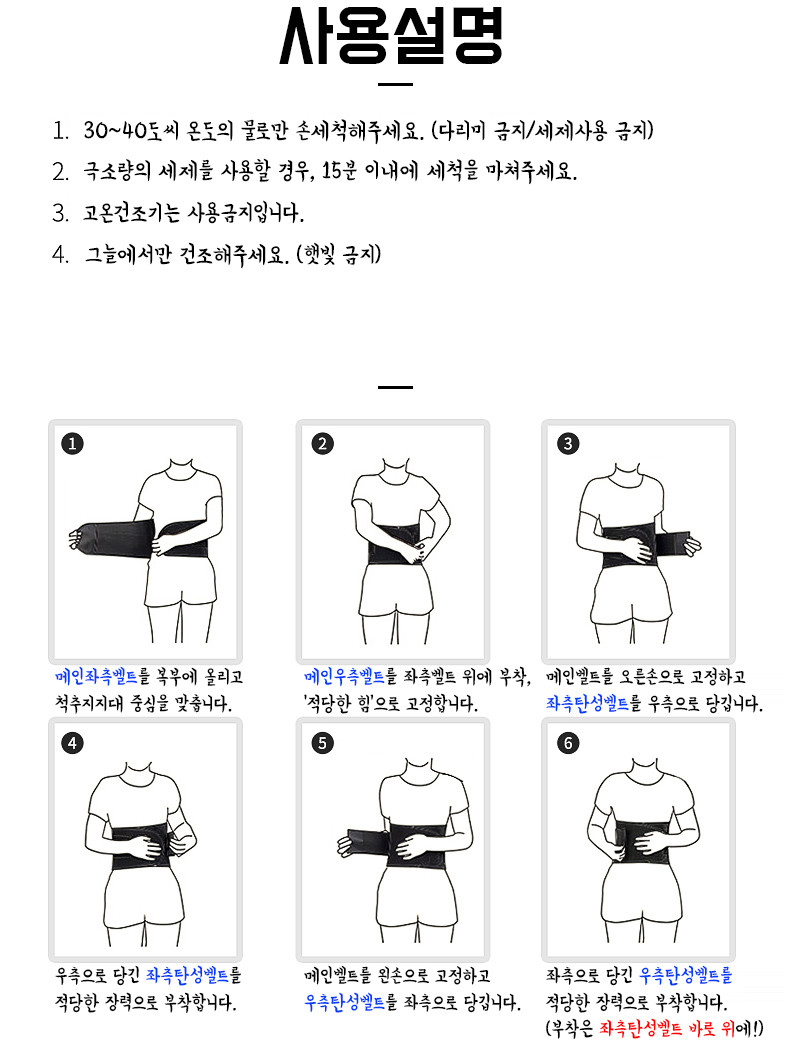 사용설명

1. 30~40도씨 온도의 물로만 손세척해주세요. (다리미 금지/세제사용 금지)

2. 극소량의 세제를 사용할 경우, 15분 이내에 세척을 마쳐주세요.

3. 고온건조기는 사용금지입니다.

4. 그늘에서만 건조해주세요. (햇빛 금지)

1

메인좌측벨트를 복부에 올리고 척추지지대 중심을 맞춥니다.

2

메인우측벨트를 좌측벨트 위에 부착, '적당한 힘'으로 고정합니다.

3

메인벨트를 오른손으로 고정하고 좌측탄성벨트를 우측으로 당깁니다.

4

우측으로 당긴 좌측탄성벨트를 적당한 장력으로 부착합니다.

5

메인벨트를 왼손으로 고정하고 우측탄성벨트를 좌측으로 당깁니다.

6

좌측으로 당긴 우측탄성벨트를 적당한 장력으로 부착합니다. (부착은 좌측탄성벨트 바로 위에!)