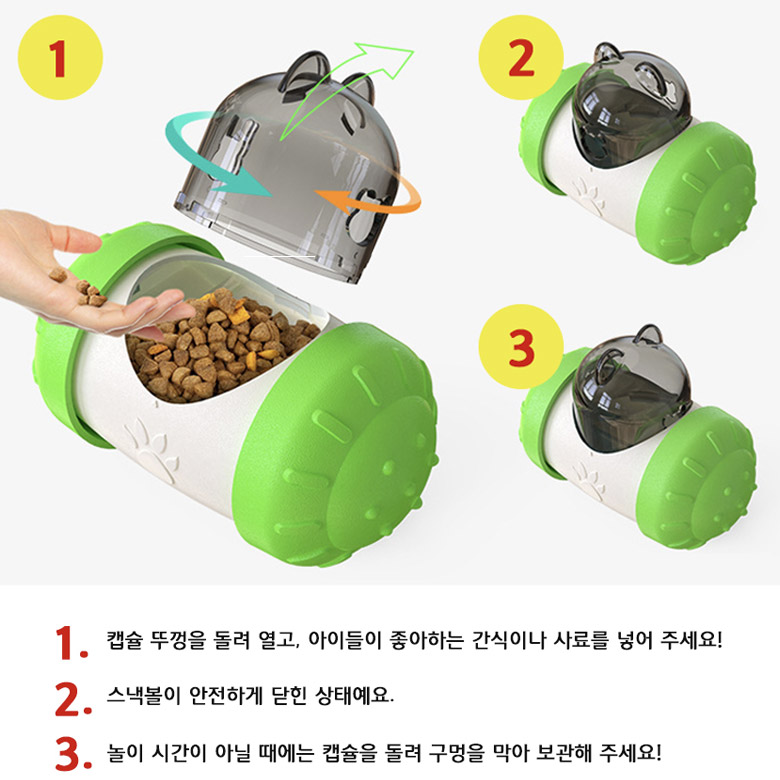 1

2

3

1. 캡슐 뚜껑을 돌려 열고, 아이들이 좋아하는 간식이나 사료를 넣어 주세요!

2. 스낵볼이 안전하게 닫힌 상태예요.

3. 놀이 시간이 아닐 때에는 캡슐을 돌려 구멍을 막아 보관해 주세요!