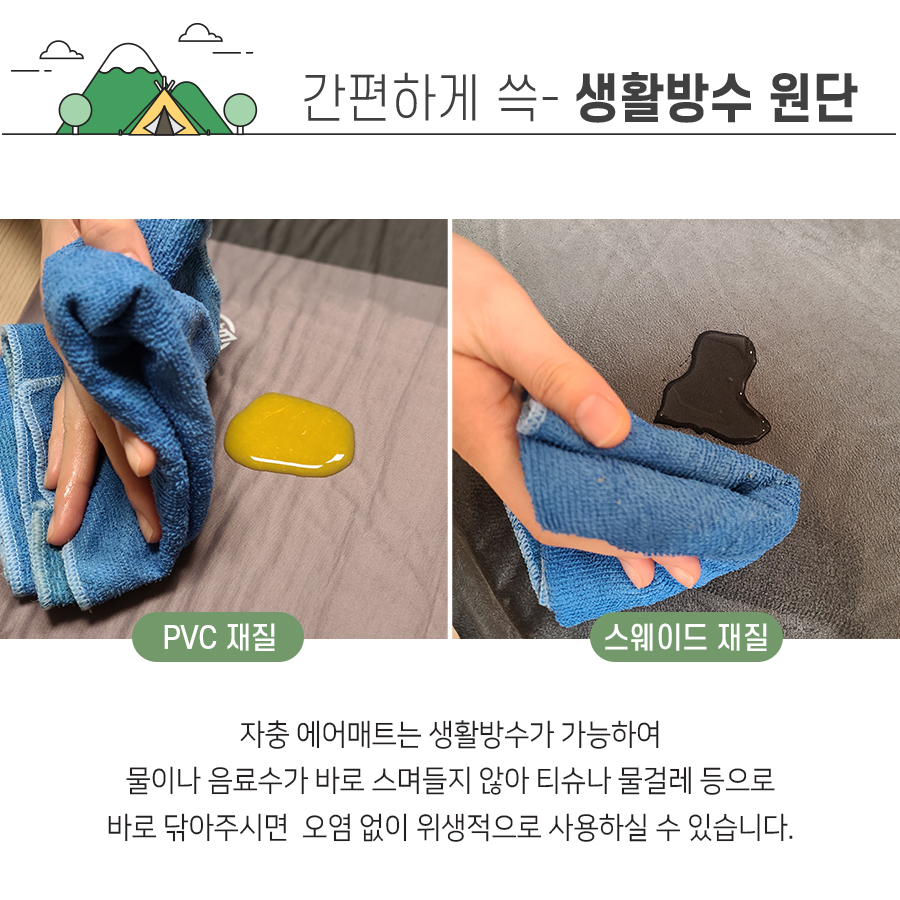 간편하게 쓱- 생활방수 원단

PVC 재질

스웨이드 재질

자충 에어매트는 생활방수가 가능하여
물이나 음료수가 바로 스며들지 않아 티슈나 물걸레 등으로
바로 닦아주시면 오염 없이 위생적으로 사용하실 수 있습니다.