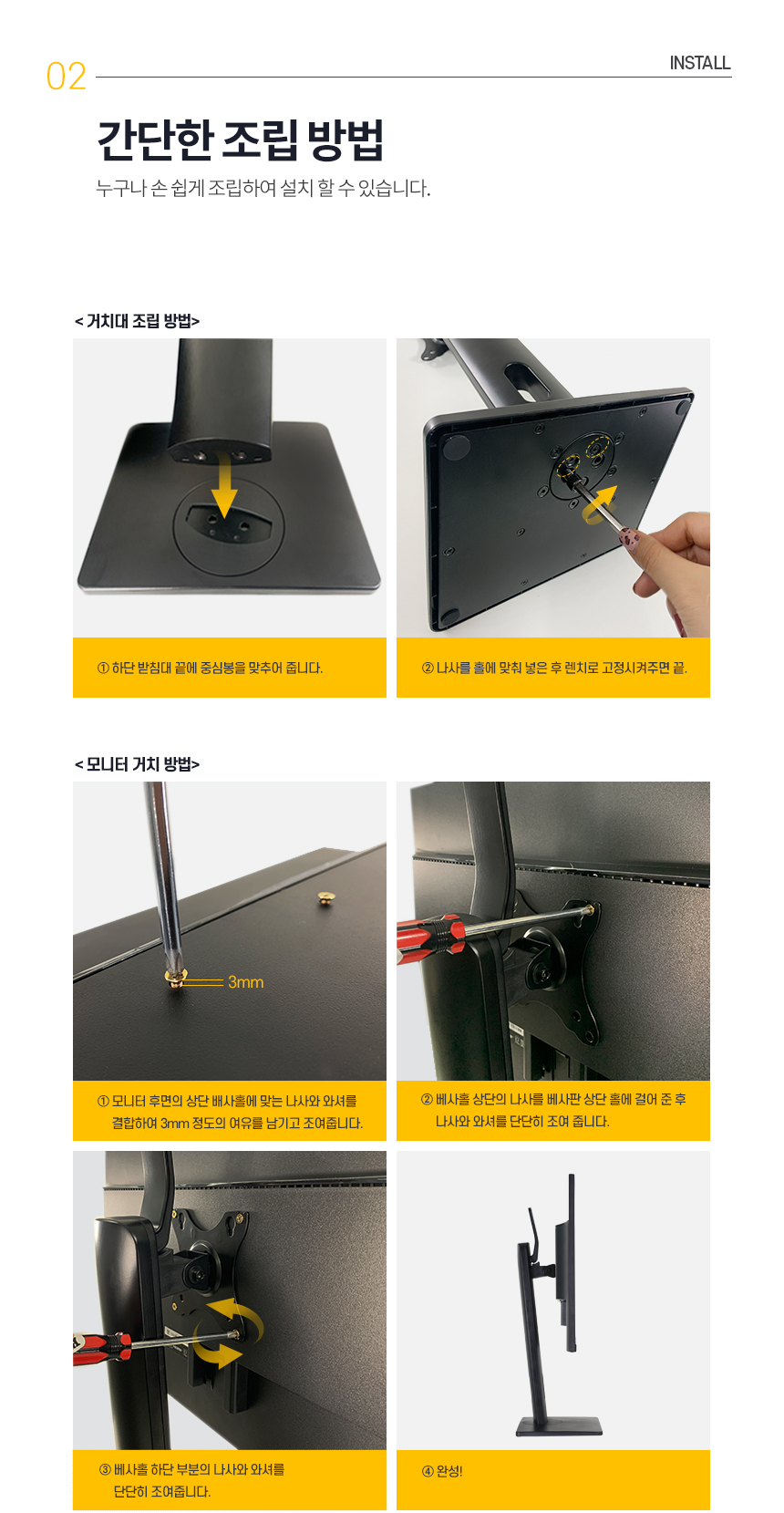 02

INSTALL

간단한 조립 방법

누구나 손 쉽게 조립하여 설치 할 수 있습니다.

< 거치대 조립 방법>

① 하단 받침대 끝에 중심봉을 맞추어 줍니다.

② 나사를 홀에 맞춰 넣은 후 렌치로 고정시켜주면 끝.

< 모니터 거치 방법>

3mm

① 모니터 후면의 상단 베사홀에 맞는 나사와 와셔를 결합하여 3mm 정도의 여유를 남기고 조여줍니다.

② 베사홀 상단의 나사를 베사판 상단 홀에 걸어 준 후 나사와 와셔를 단단히 조여 줍니다.

③ 베사홀 하단 부분의 나사와 와셔를 단단히 조여줍니다.

④ 완성!