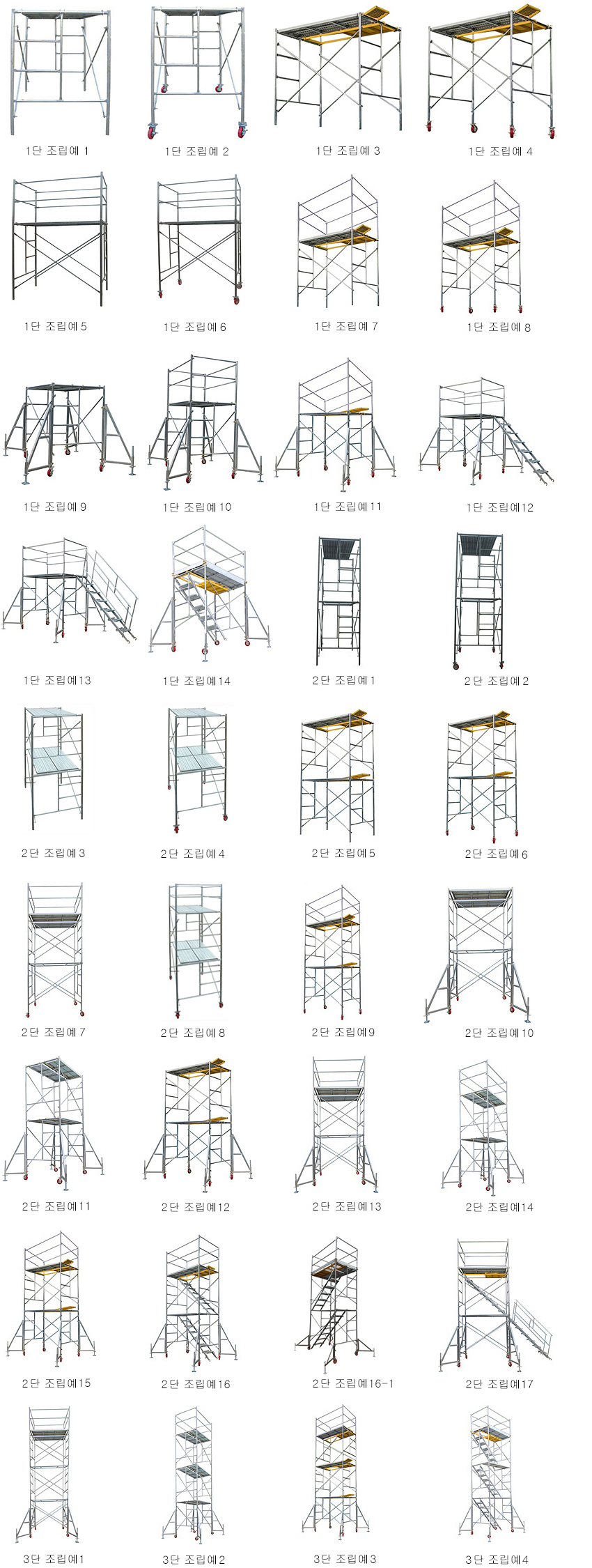 1단 조립예 1

1단 조립예 2

1단 조립예 3

1단 조립예 4

1단 조립예 5

1단 조립예 6

1단 조립예 7

1단 조립예 8

1단 조립예 9

1단 조립예 10

1단 조립예 11

1단 조립예 12

1단 조립예 13

1단 조립예 14

2단 조립예 1

2단 조립예 2

2단 조립예 3

2단 조립예 4

2단 조립예 5

2단 조립예 6

2단 조립예 7

2단 조립예 8

2단 조립예 9

2단 조립예 10

2단 조립예 11

2단 조립예 12

2단 조립예 13

2단 조립예 14

2단 조립예 15

2단 조립예 16

2단 조립예 16-1

2단 조립예 17

3단 조립예 1

3단 조립예 2

3단 조립예 3

3단 조립예 4