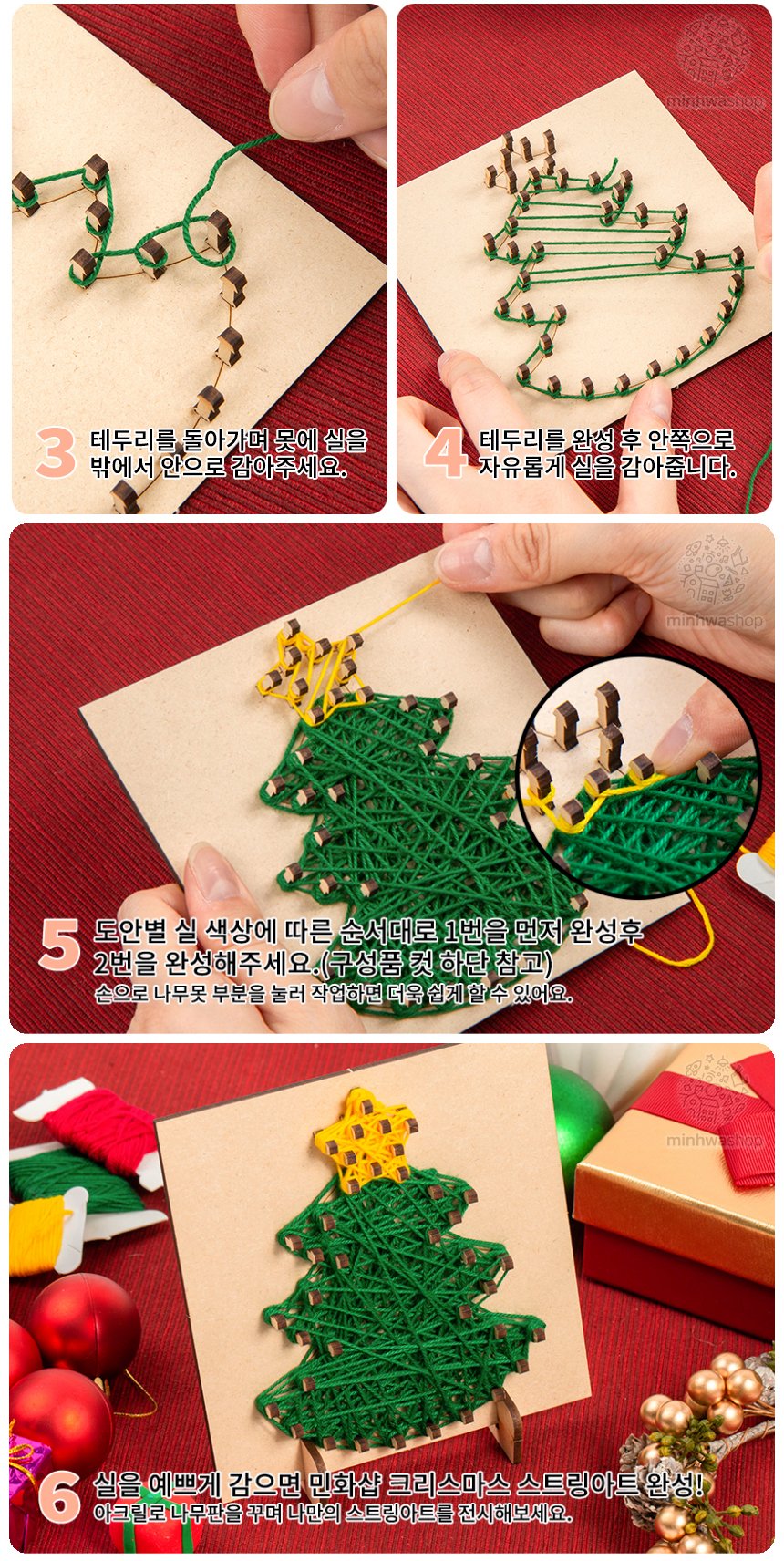 3 테두리를 돌아가며 못에 실을 밖에서 안으로 감아주세요.

minhwashop

4 테두리를 완성 후 안쪽으로 자유롭게 실을 감아줍니다.

minhwashop

5 도안별 실 색상에 따른 순서대로 1번을 먼저 완성후 2번을 완성해주세요.(구성품 컷 하단 참고)
손으로 나무못 부분을 눌러 작업하면 더욱 쉽게 할 수 있어요.

minhwashop

6 실을 예쁘게 감으면 민화샵 크리스마스 스트링아트 완성!
아크릴로 나무판을 꾸며 나만의 스트링아트를 전시해보세요.