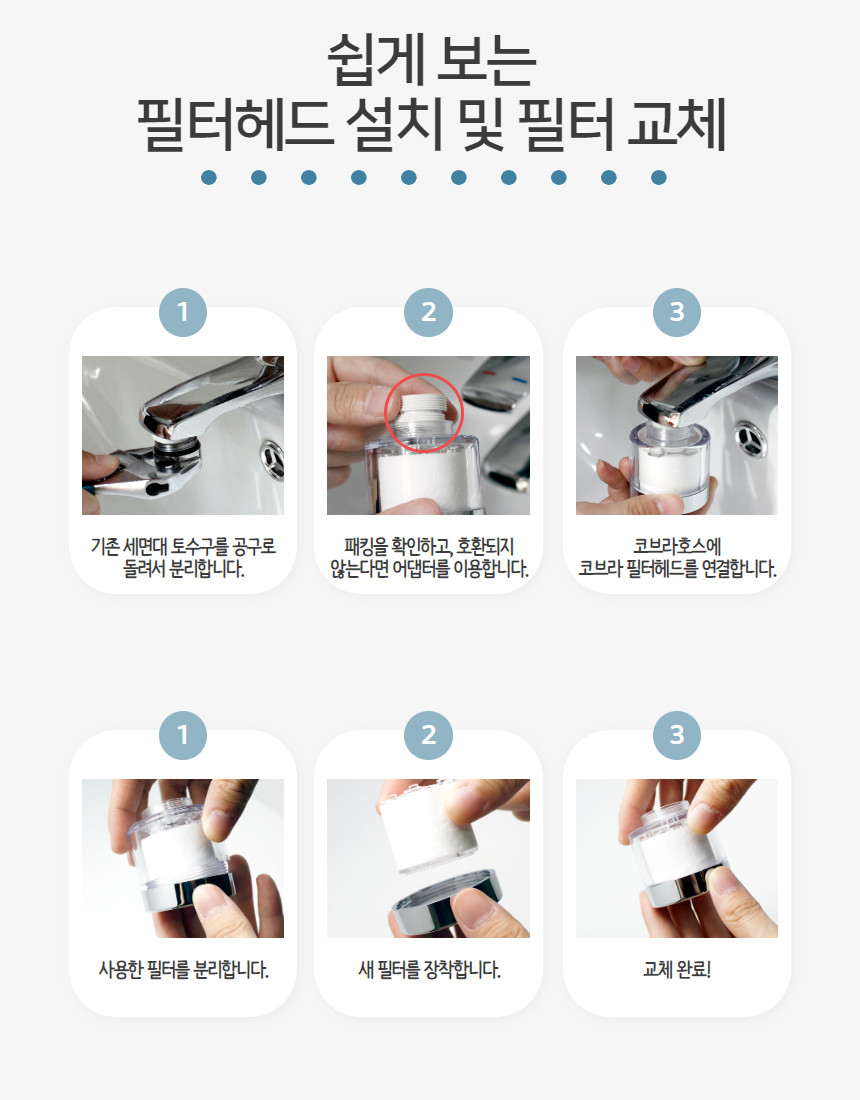 쉽게 보는
필터헤드 설치 및 필터 교체

1

기존 세면대 토수구를 공구로 돌려서 분리합니다.

2

패킹을 확인하고, 호환되지 않는다면 어댑터를 이용합니다.

3

코브라호스에 코브라 필터헤드를 연결합니다.

1

사용한 필터를 분리합니다.

2

새 필터를 장착합니다.

3

교체 완료!