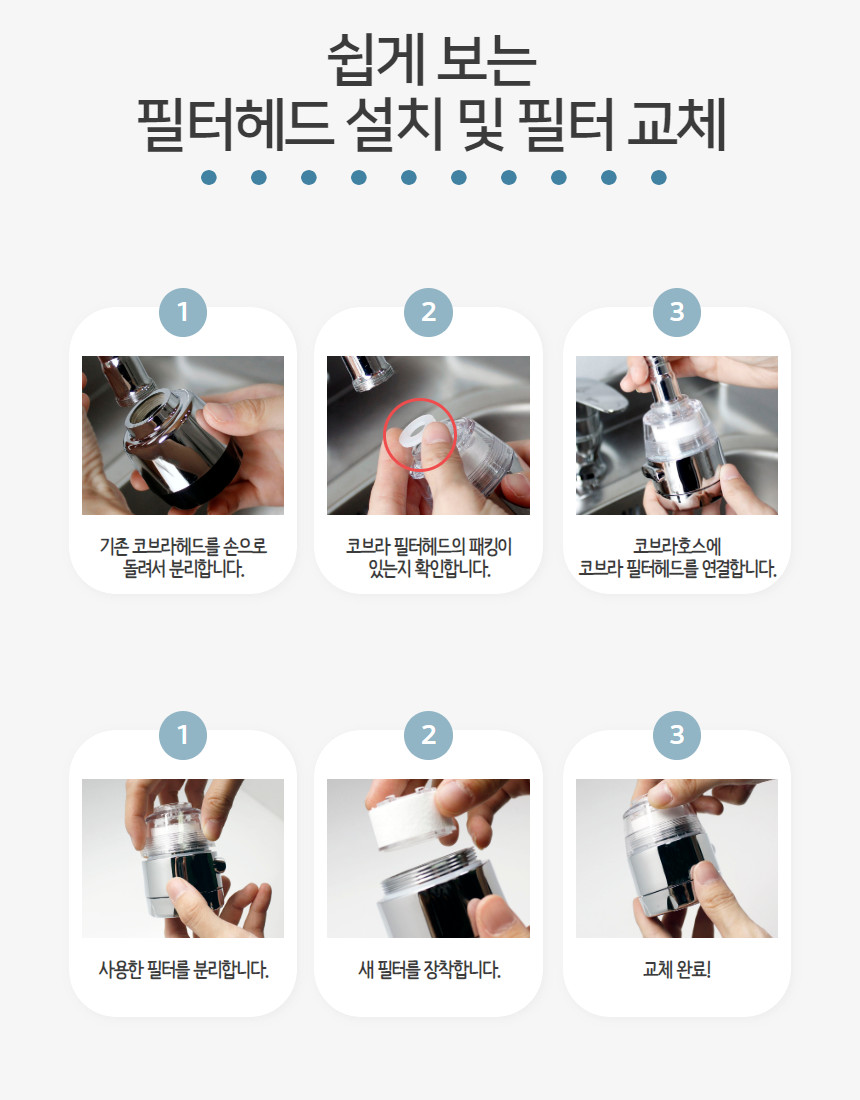 쉽게 보는
필터헤드 설치 및 필터 교체

1

기존 코브라헤드를 손으로 돌려서 분리합니다.

2

코브라 필터헤드의 패킹이 있는지 확인합니다.

3

코브라호스에 코브라 필터헤드를 연결합니다.

1

사용한 필터를 분리합니다.

2

새 필터를 장착합니다.

3

교체 완료!