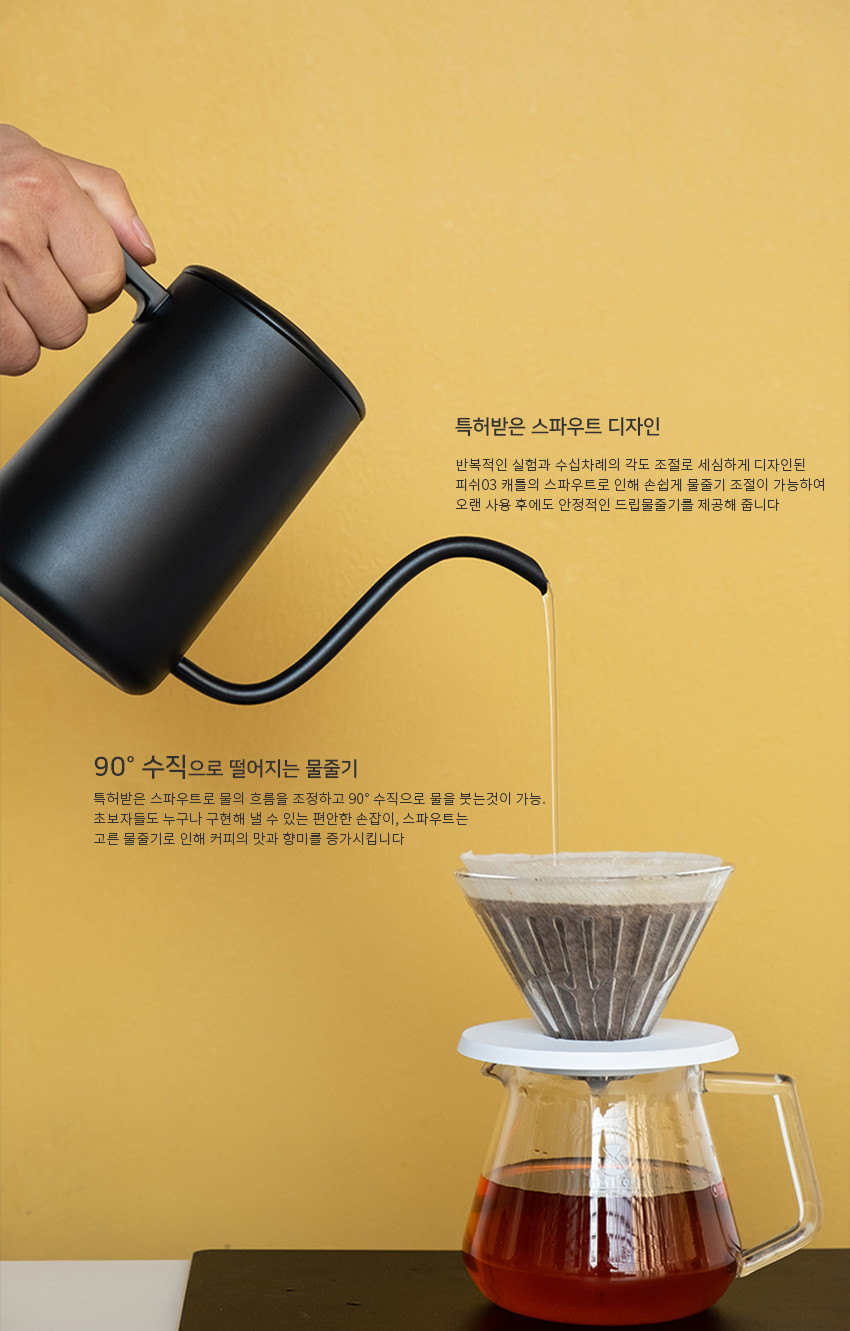 특허받은 스파우트 디자인

반복적인 실험과 수십차례의 각도 조절로 세심하게 디자인된 피쉬03 캐틀의 스파우트로 인해 손쉽게 물줄기 조절이 가능하여 오랜 사용 후에도 안정적인 드립물줄기를 제공해 줍니다

90° 수직으로 떨어지는 물줄기

특허받은 스파우트로 물의 흐름을 조정하고 90° 수직으로 물을 붓는것이 가능. 초보자들도 누구나 구현해 낼 수 있는 편안한 손잡이, 스파우트는 고른 물줄기로 인해 커피의 맛과 향미를 증가시킵니다