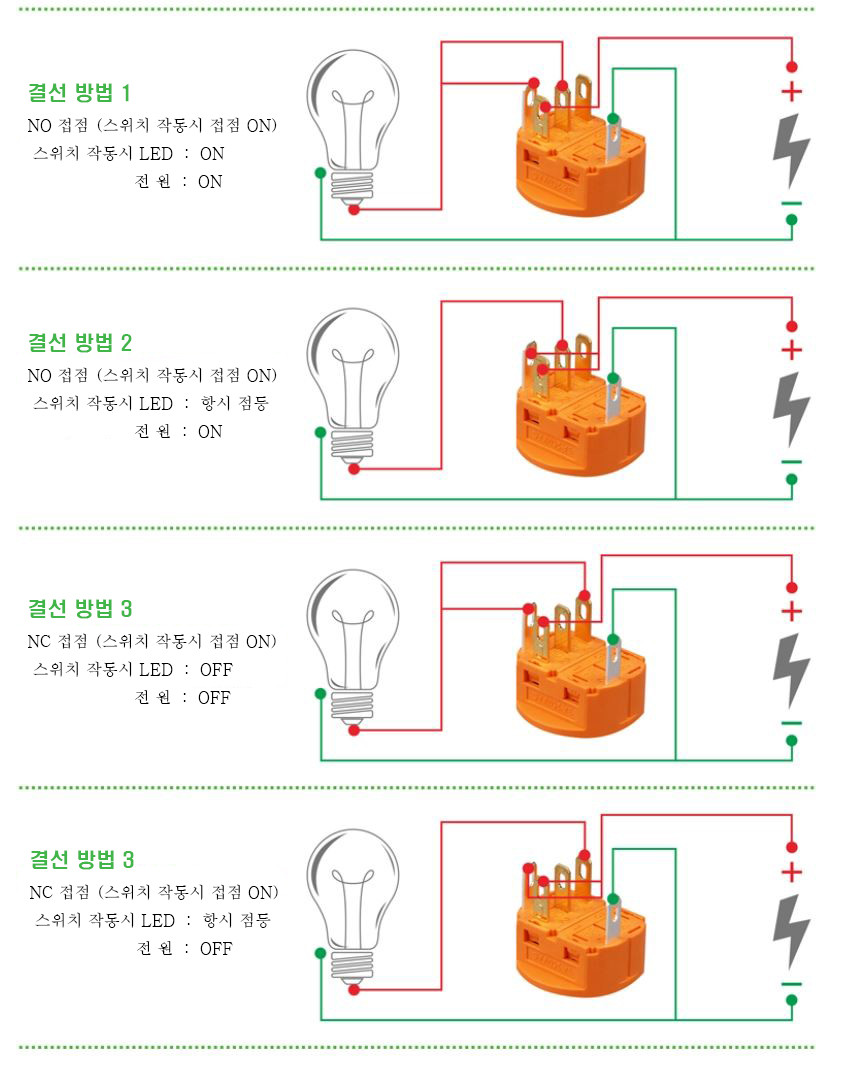 결선 방법 1
NO 접점 (스위치 작동시 접점 ON)
스위치 작동시 LED : ON
전 원 : ON

+
−

결선 방법 2
NO 접점 (스위치 작동시 접점 ON)
스위치 작동시 LED : 항시 점등
전 원 : ON

+
−

결선 방법 3
NC 접점 (스위치 작동시 접점 ON)
스위치 작동시 LED : OFF
전 원 : OFF

+
−

결선 방법 3
NC 접점 (스위치 작동시 접점 ON)
스위치 작동시 LED : 항시 점등
전 원 : OFF

+
−