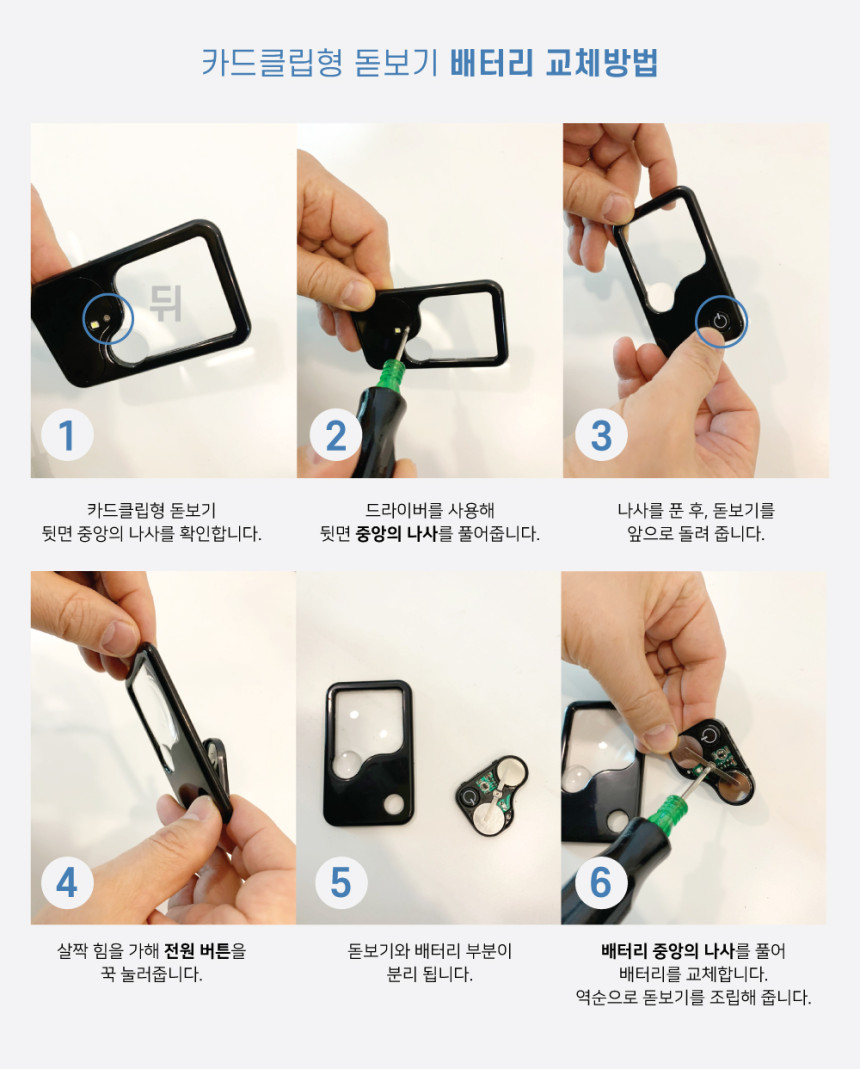 카드클립형 돋보기 배터리 교체방법

뒤

1

카드클립형 돋보기
뒷면 중앙의 나사를 확인합니다.

2

드라이버를 사용해
뒷면 중앙의 나사를 풀어줍니다.

3

나사를 푼 후, 돋보기를
앞으로 돌려 줍니다.

4

살짝 힘을 가해 전원 버튼을
꾹 눌러줍니다.

5

돋보기와 배터리 부분이
분리 됩니다.

6

배터리 중앙의 나사를 풀어
배터리를 교체합니다.
역순으로 돋보기를 조립해 줍니다.