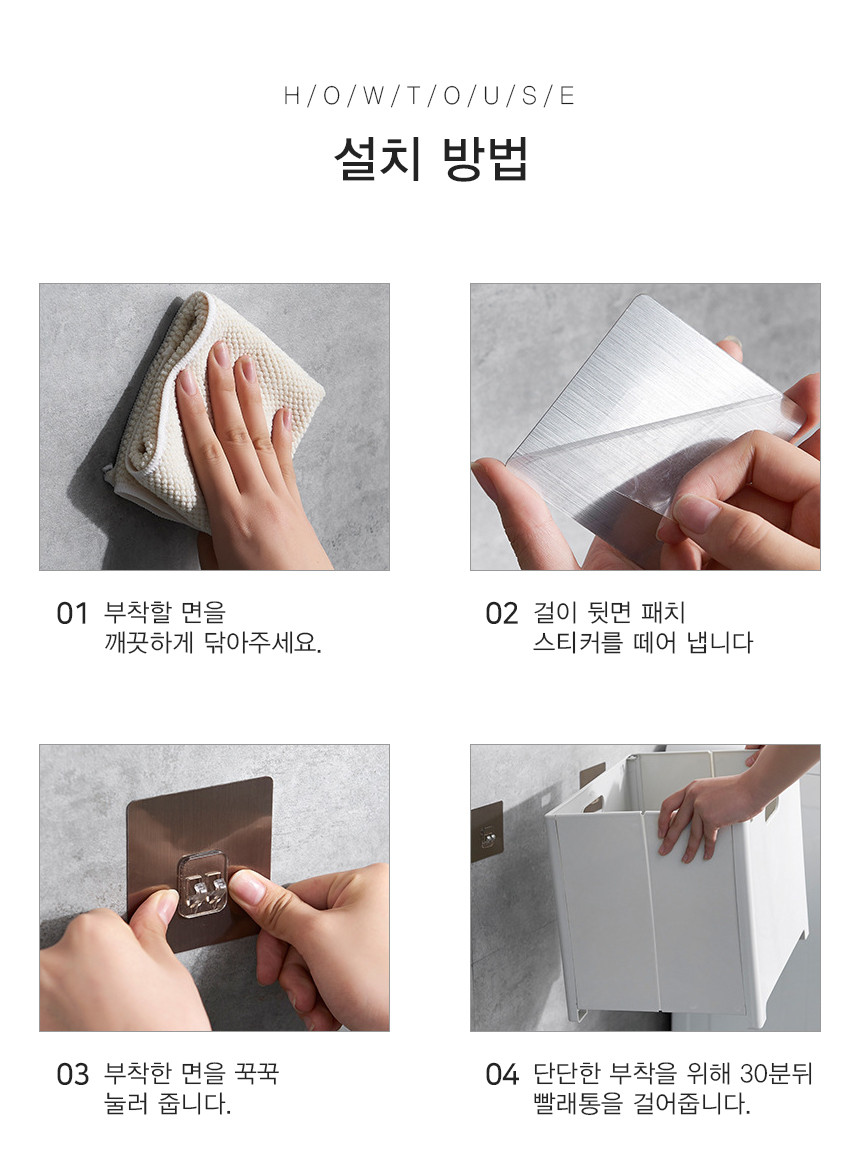 H/O/W/T/O/U/S/E

설치 방법

01 부착할 면을 깨끗하게 닦아주세요.

02 걸이 뒷면 패치 스티커를 떼어 냅니다

03 부착한 면을 꾹꾹 눌러 줍니다.

04 단단한 부착을 위해 30분뒤 빨래통을 걸어줍니다.