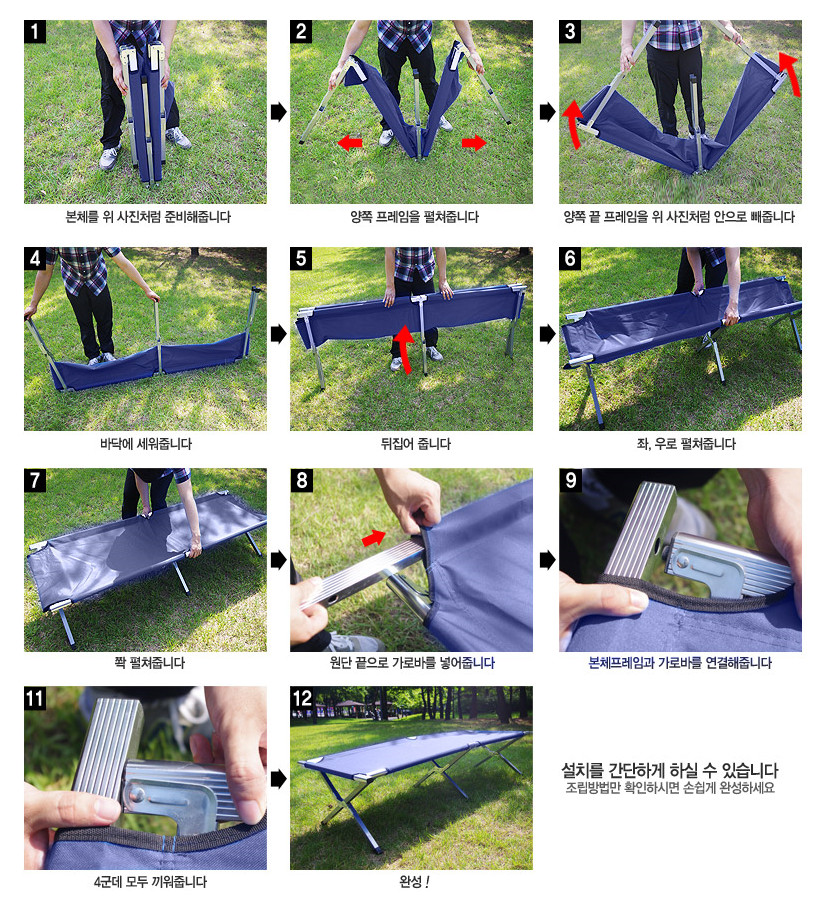 1
본체를 위 사진처럼 준비해줍니다

2
양쪽 프레임을 펼쳐줍니다

3
양쪽 끝 프레임을 위 사진처럼 안으로 빼줍니다

4
바닥에 세워줍니다

5
뒤집어 줍니다

6
좌, 우로 펼쳐줍니다

7
쫙 펼쳐줍니다

8
원단 끝으로 가로바를 넣어줍니다

9
본체프레임과 가로바를 연결해줍니다

11
4군데 모두 끼워줍니다

12
완성 !

설치를 간단하게 하실 수 있습니다
조립방법만 확인하시면 손쉽게 완성하세요