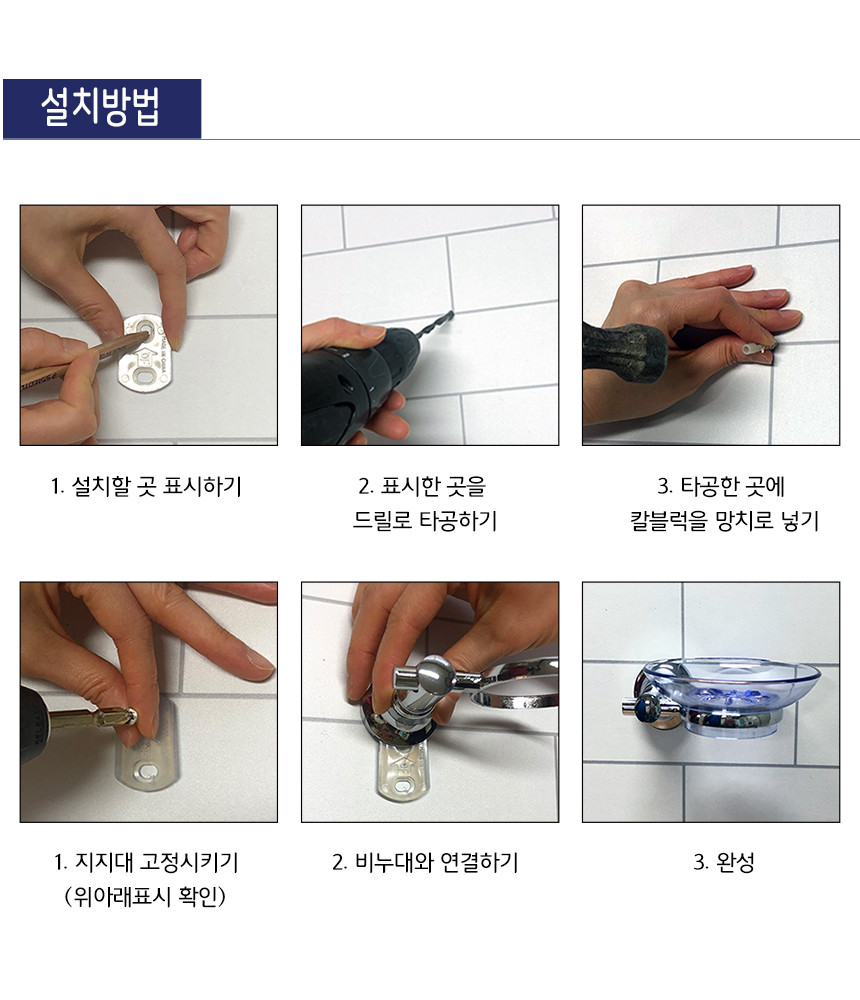 설치방법

1. 설치할 곳 표시하기

2. 표시한 곳을 드릴로 타공하기

3. 타공한 곳에 칼블럭을 망치로 넣기

1. 지지대 고정시키기 (위아래표시 확인)

2. 비누대와 연결하기

3. 완성