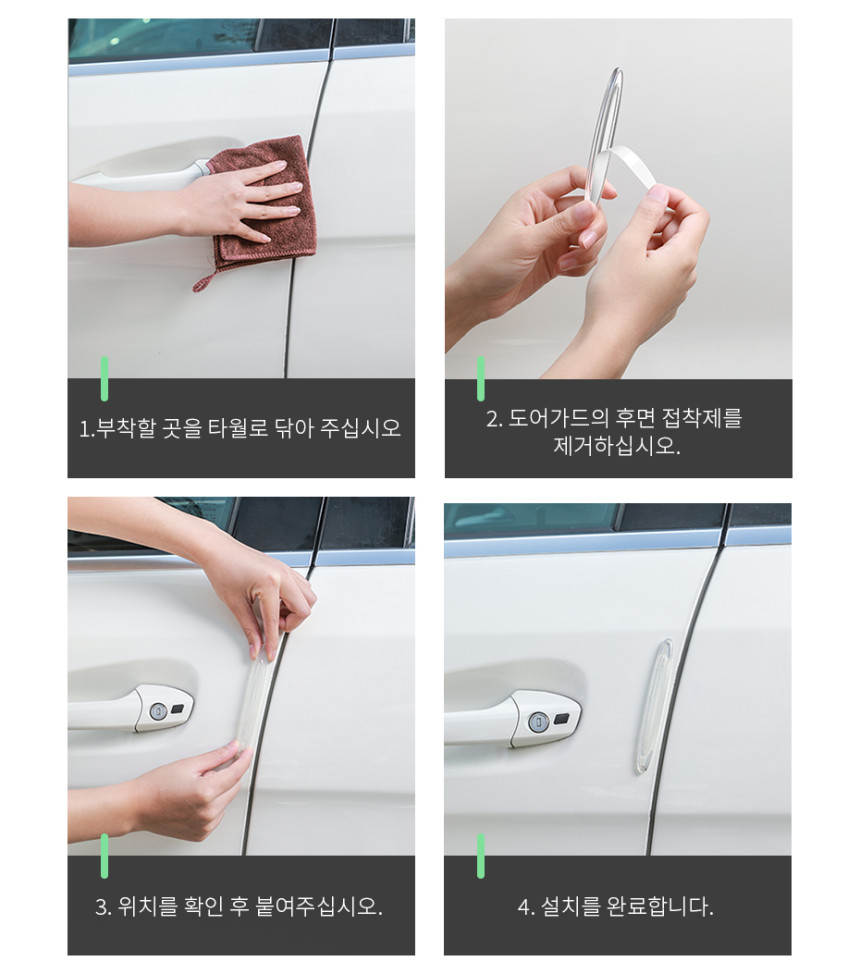 1.부착할 곳을 타월로 닦아 주십시오

2. 도어가드의 후면 접착제를 제거하십시오.

3. 위치를 확인 후 붙여주십시오.

4. 설치를 완료합니다.