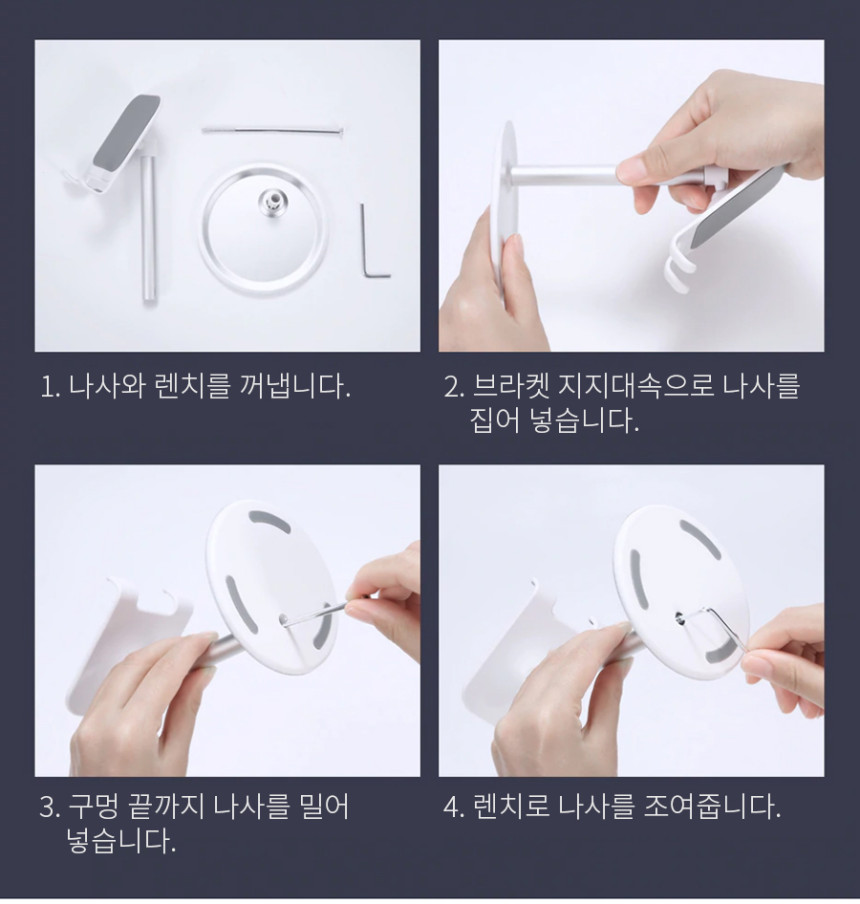 1. 나사와 렌치를 꺼냅니다.

2. 브라켓 지지대속으로 나사를 집어 넣습니다.

3. 구멍 끝까지 나사를 밀어 넣습니다.

4. 렌치로 나사를 조여줍니다.