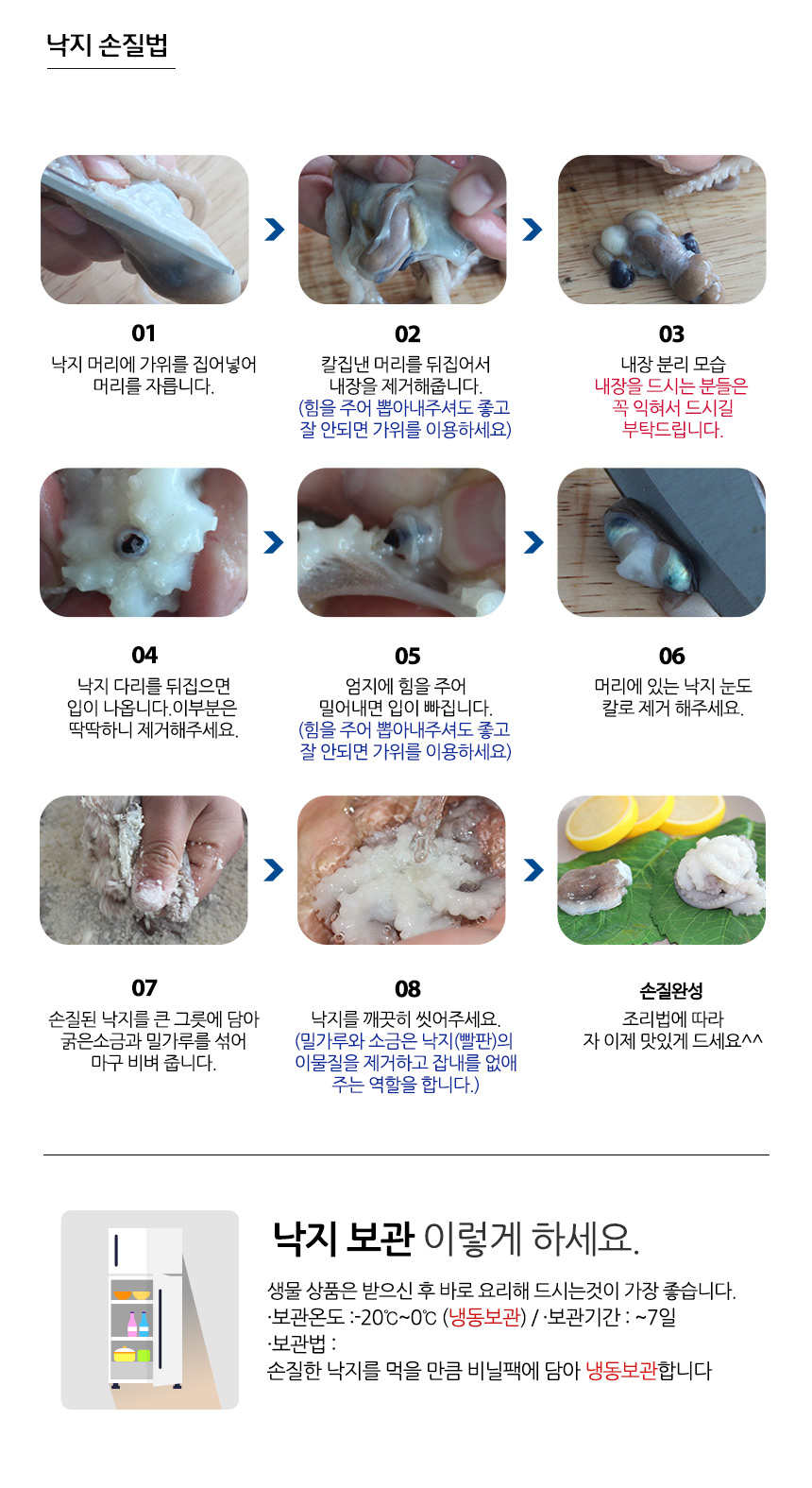 낙지 손질법

01
낙지 머리에 가위를 집어넣어 머리를 자릅니다.

02
칼집낸 머리를 뒤집어서 내장을 제거해줍니다.
(힘을 주어 뽑아내주셔도 좋고 잘 안되면 가위를 이용하세요)

03
내장 분리 모습
내장을 드시는 분들은 꼭 익혀서 드시길 부탁드립니다.

04
낙지 다리를 뒤집으면 입이 나옵니다.이부분은 딱딱하니 제거해주세요.

05
엄지에 힘을 주어 밀어내면 입이 빠집니다.
(힘을 주어 뽑아내주셔도 좋고 잘 안되면 가위를 이용하세요)

06
머리에 있는 낙지 눈도 칼로 제거 해주세요.

07
손질된 낙지를 큰 그릇에 담아 굵은소금과 밀가루를 섞어 마구 비벼 줍니다.

08
낙지를 깨끗히 씻어주세요.
(밀가루와 소금은 낙지(빨판)의 이물질을 제거하고 잡내를 없애 주는 역할을 합니다.)

손질완성
조리법에 따라 자 이제 맛있게 드세요^^

낙지 보관 이렇게 하세요.
생물 상품은 받으신 후 바로 요리해 드시는것이 가장 좋습니다.
·보관온도 :-20℃~0℃ (냉동보관) / ·보관기간 : ~7일
·보관법 :
손질한 낙지를 먹을 만큼 비닐팩에 담아 냉동보관합니다