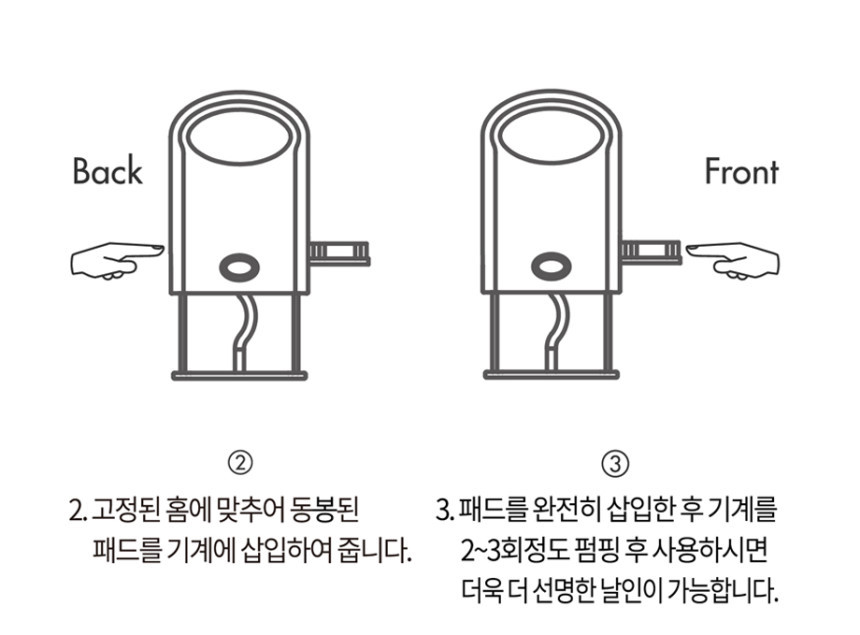 Back

Front

②

2. 고정된 홈에 맞추어 동봉된 패드를 기계에 삽입하여 줍니다.

③

3. 패드를 완전히 삽입한 후 기계를 2~3회정도 펌핑 후 사용하시면 더욱 더 선명한 날인이 가능합니다.