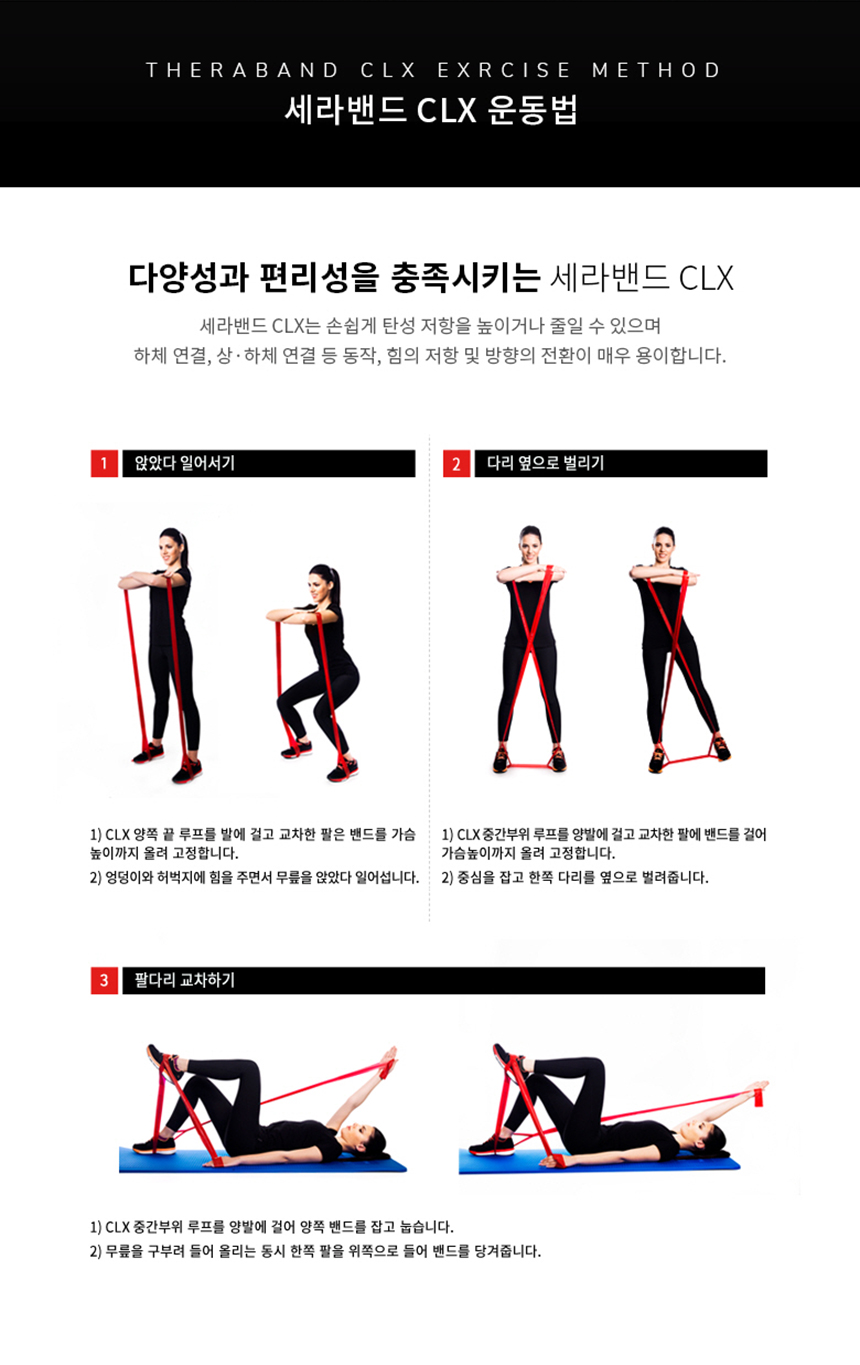 THERABAND CLX EXRCISE METHOD
세라밴드 CLX 운동법

다양성과 편리성을 충족시키는 세라밴드 CLX

세라밴드 CLX는 손쉽게 탄성 저항을 높이거나 줄일 수 있으며
하체 연결, 상·하체 연결 등 동작, 힘의 저항 및 방향의 전환이 매우 용이합니다.

1 앉았다 일어서기

1) CLX 양쪽 끝 루프를 발에 걸고 교차한 팔은 밴드를 가슴 높이까지 올려 고정합니다.
2) 엉덩이와 허벅지에 힘을 주면서 무릎을 앉았다 일어섭니다.

2 다리 옆으로 벌리기

1) CLX 중간부위 루프를 양발에 걸고 교차한 팔에 밴드를 걸어 가슴높이까지 올려 고정합니다.
2) 중심을 잡고 한쪽 다리를 옆으로 벌려줍니다.

3 팔다리 교차하기

1) CLX 중간부위 루프를 양발에 걸어 양쪽 밴드를 잡고 눕습니다.
2) 무릎을 구부려 들어 올리는 동시 한쪽 팔을 위쪽으로 들어 밴드를 당겨줍니다.