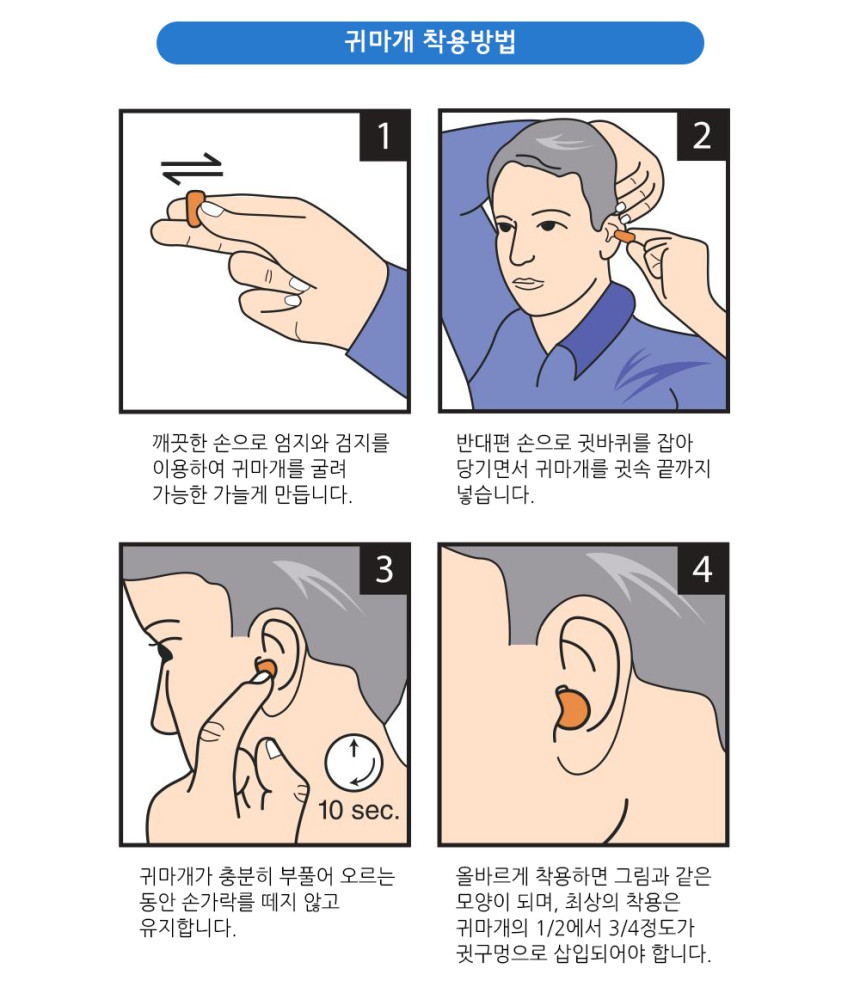 귀마개 착용방법

1

깨끗한 손으로 엄지와 검지를 이용하여 귀마개를 굴려 가능한 가늘게 만듭니다.

2

반대편 손으로 귓바퀴를 잡아 당기면서 귀마개를 귓속 끝까지 넣습니다.

3

10 sec.

귀마개가 충분히 부풀어 오르는 동안 손가락를 떼지 않고 유지합니다.

4

올바르게 착용하면 그림과 같은 모양이 되며, 최상의 착용은 귀마개의 1/2에서 3/4정도가 귓구멍으로 삽입되어야 합니다.