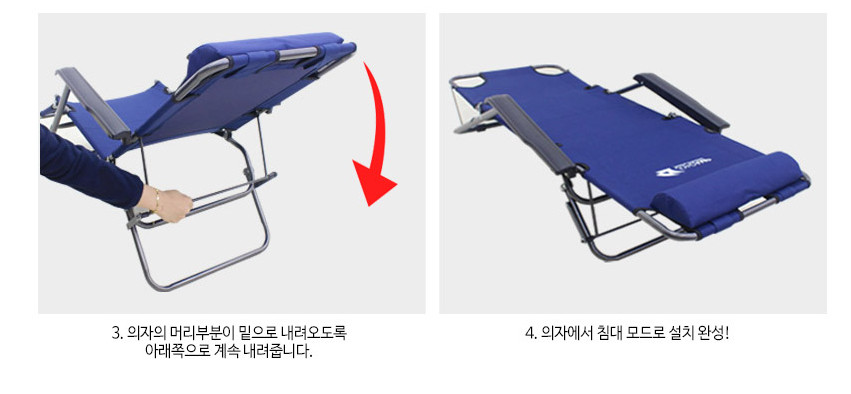 3. 의자의 머리부분이 밑으로 내려오도록
아래쪽으로 계속 내려줍니다.

4. 의자에서 침대 모드로 설치 완성!