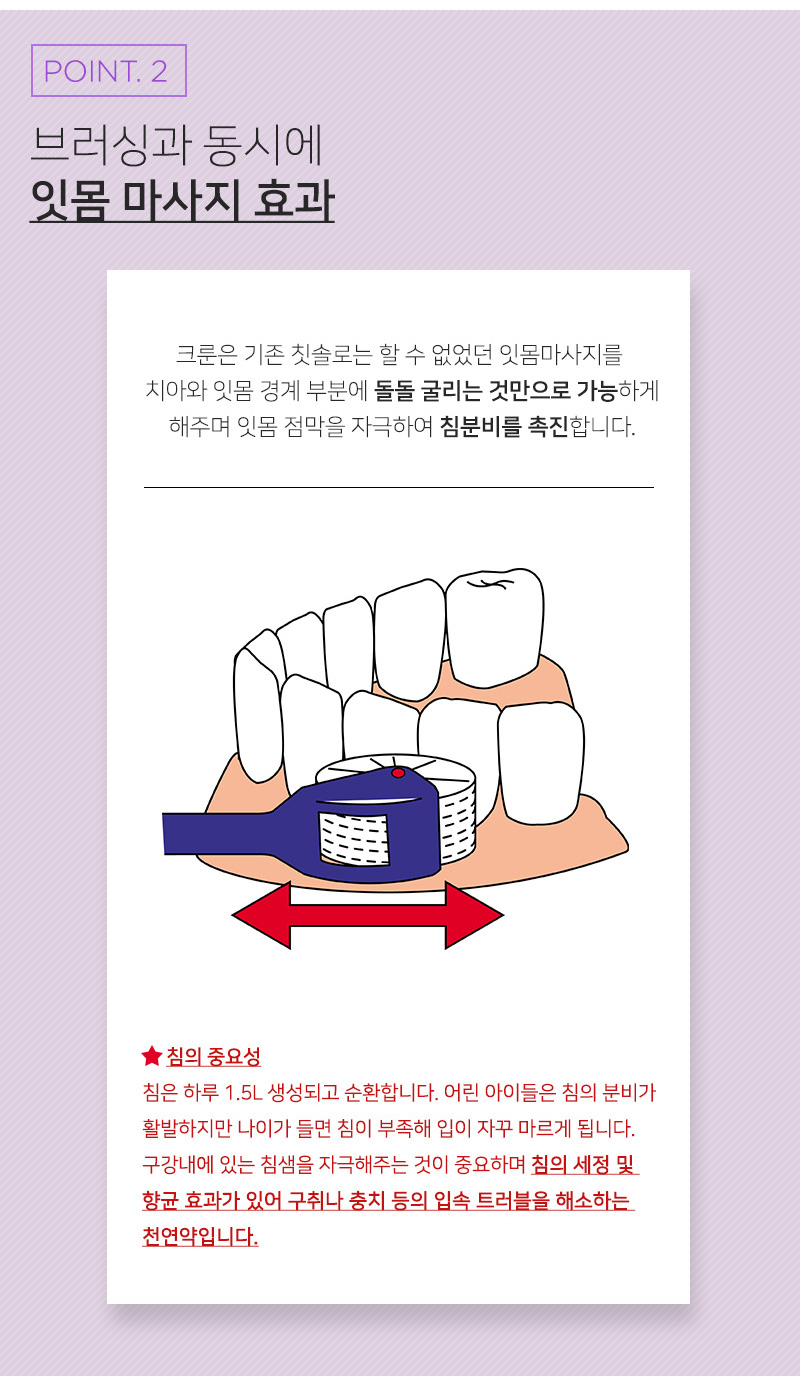 POINT. 2

브러싱과 동시에
잇몸 마사지 효과

크룬은 기존 칫솔로는 할 수 없었던 잇몸마사지를 치아와 잇몸 경계 부분에 돌돌 굴리는 것만으로 가능하게 해주며 잇몸 점막을 자극하여 침분비를 촉진합니다.

★ 침의 중요성
침은 하루 1.5L 생성되고 순환합니다. 어린 아이들은 침의 분비가 활발하지만 나이가 들면 침이 부족해 입이 자꾸 마르게 됩니다. 구강내에 있는 침샘을 자극해주는 것이 중요하며 침의 세정 및 항균 효과가 있어 구취나 충치 등의 입속 트러블을 해소하는 천연약입니다.