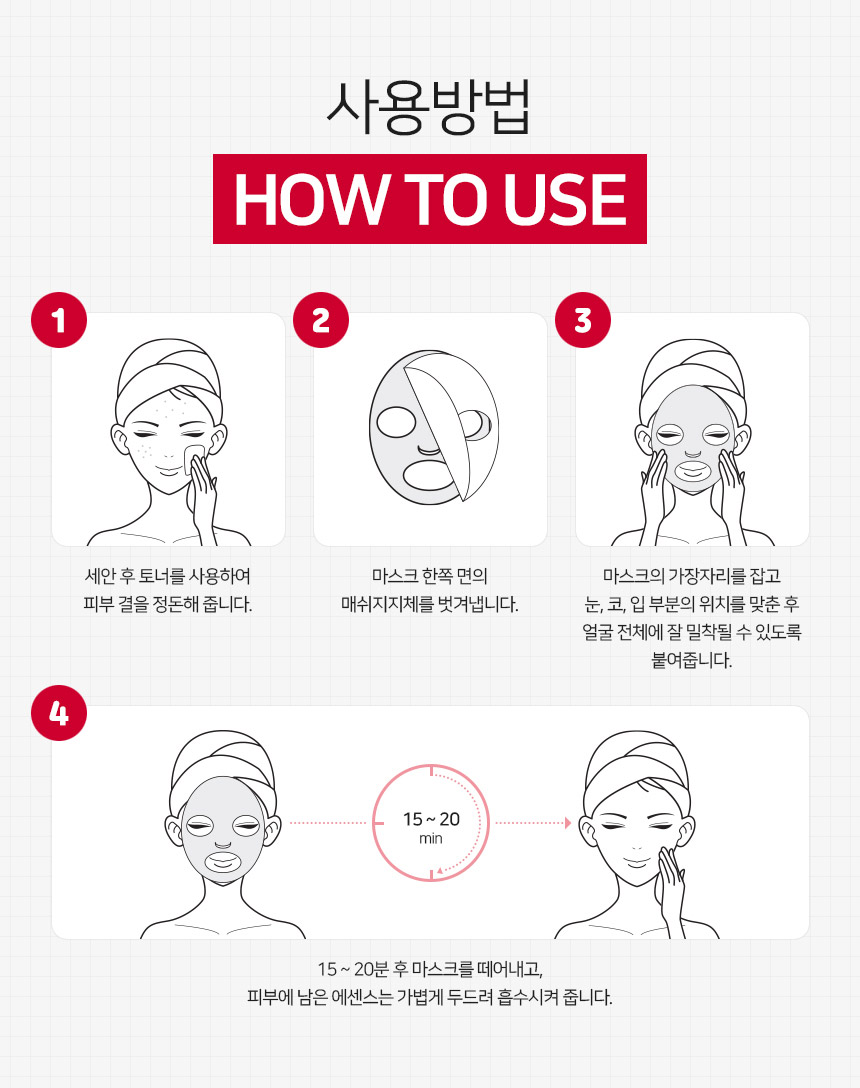 사용방법

HOW TO USE

1

세안 후 토너를 사용하여 피부 결을 정돈해 줍니다.

2

마스크 한쪽 면의 매쉬지지체를 벗겨냅니다.

3

마스크의 가장자리를 잡고 눈, 코, 입 부분의 위치를 맞춘 후 얼굴 전체에 잘 밀착될 수 있도록 붙여줍니다.

4

15 ~ 20 min

15 ~ 20분 후 마스크를 떼어내고, 피부에 남은 에센스는 가볍게 두드려 흡수시켜 줍니다.