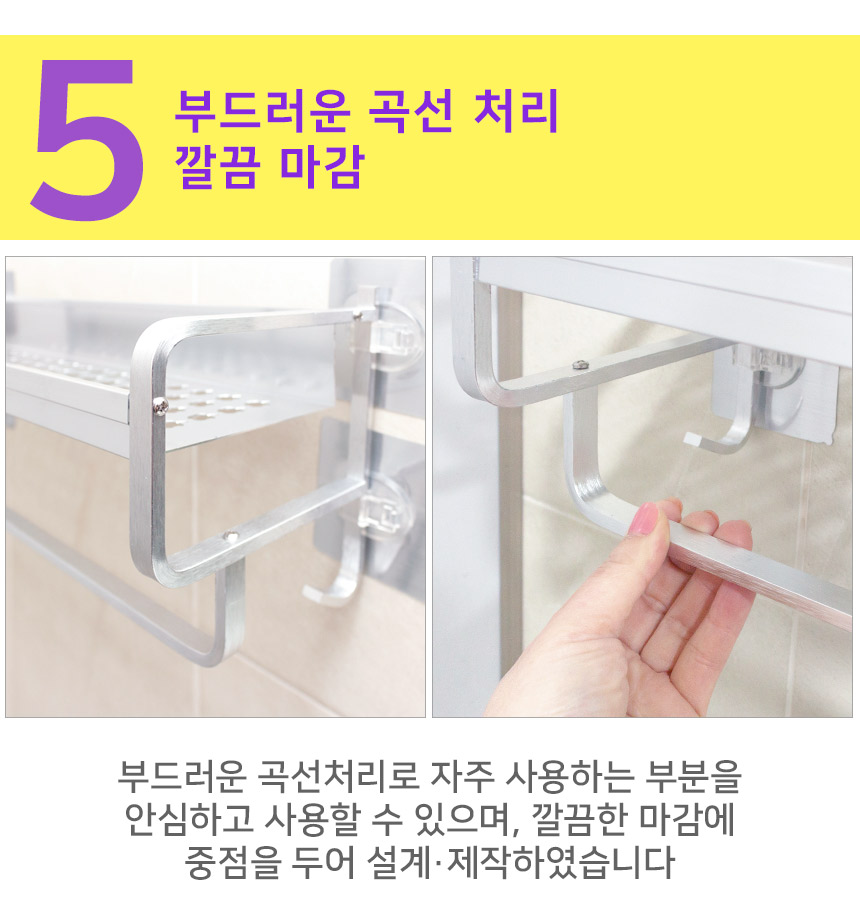 5 부드러운 곡선 처리
깔끔 마감

부드러운 곡선처리로 자주 사용하는 부분을
안심하고 사용할 수 있으며, 깔끔한 마감에
중점을 두어 설계·제작하였습니다