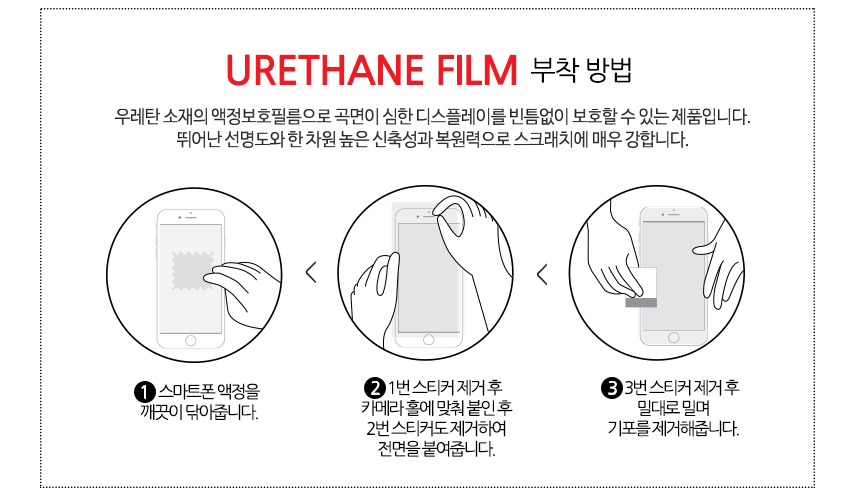 URETHANE FILM 부착 방법

우레탄 소재의 액정보호필름으로 곡면이 심한 디스플레이를 빈틈없이 보호할 수 있는 제품입니다.
뛰어난 선명도와 한 차원 높은 신축성과 복원력으로 스크래치에 매우 강합니다.

<

<

❶ 스마트폰 액정을 깨끗이 닦아줍니다.

❷ 1번 스티커 제거 후 카메라 홀에 맞춰 붙인 후 2번 스티커도 제거하여 전면을 붙여줍니다.

❸ 3번 스티커 제거 후 밀대로 밀며 기포를 제거해줍니다.