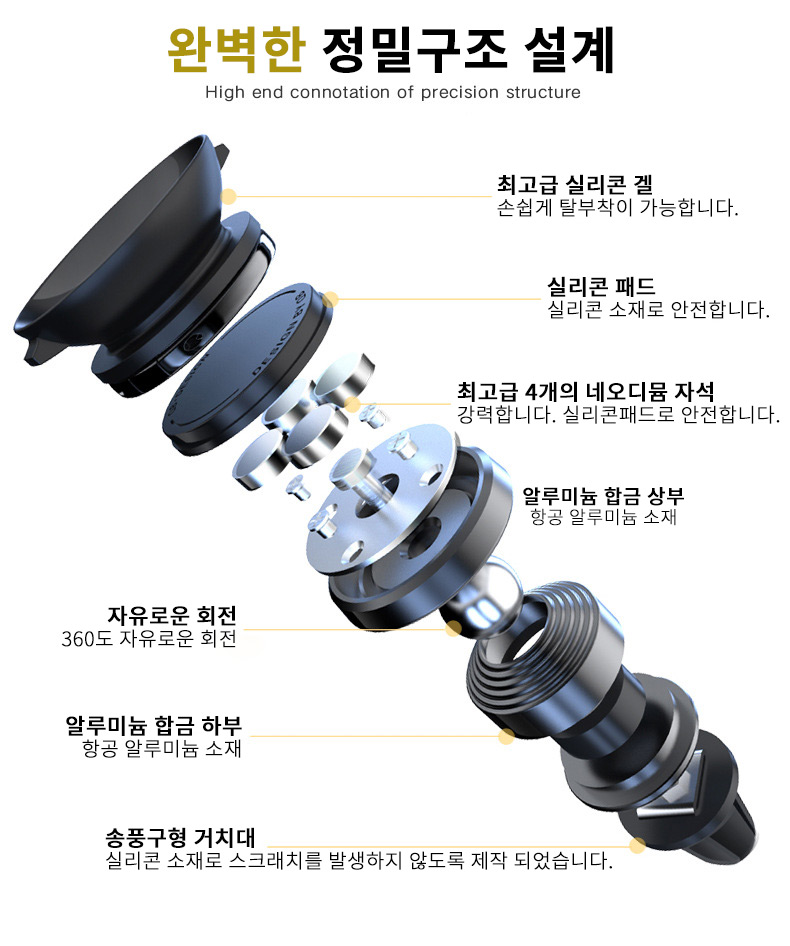 완벽한 정밀구조 설계
High end connotation of precision structure

최고급 실리콘 겔
손쉽게 탈부착이 가능합니다.

실리콘 패드
실리콘 소재로 안전합니다.

최고급 4개의 네오디뮴 자석
강력합니다. 실리콘패드로 안전합니다.

알루미늄 합금 상부
항공 알루미늄 소재

자유로운 회전
360도 자유로운 회전

알루미늄 합금 하부
항공 알루미늄 소재

송풍구형 거치대
실리콘 소재로 스크래치를 발생하지 않도록 제작 되었습니다.