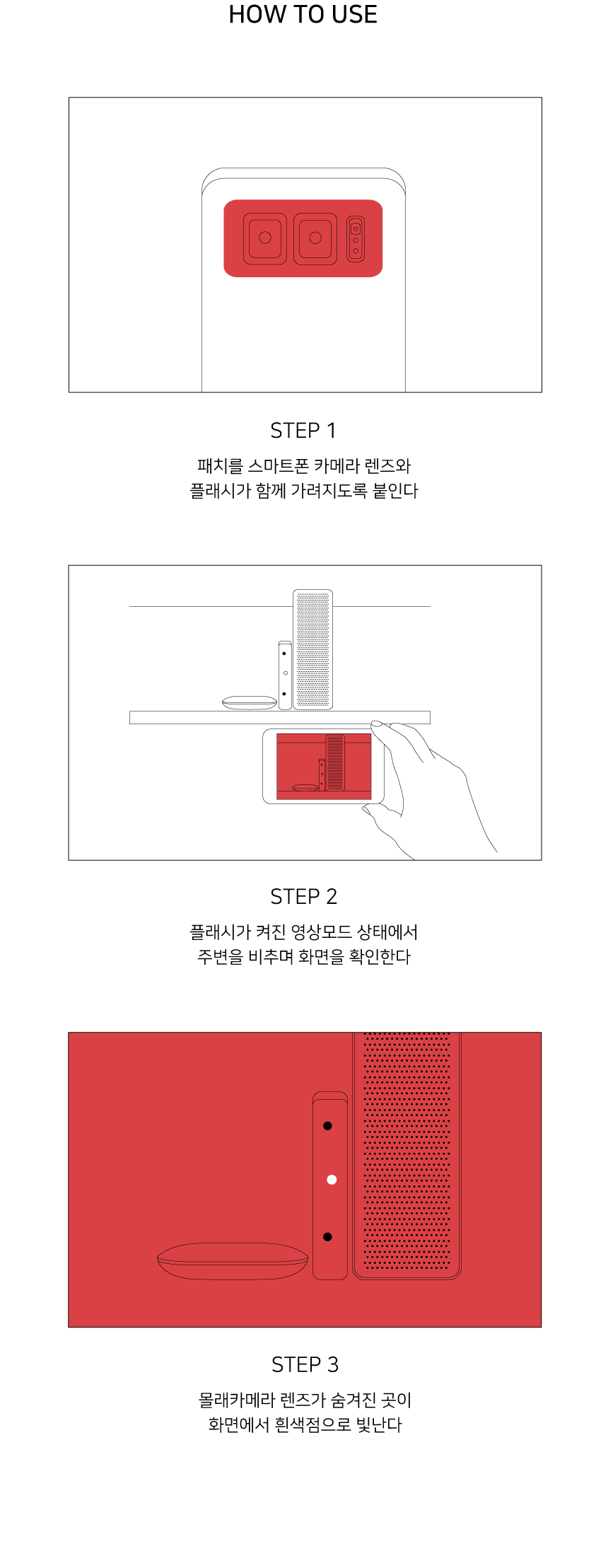 HOW TO USE

STEP 1

패치를 스마트폰 카메라 렌즈와
플래시가 함께 가려지도록 붙인다

STEP 2

플래시가 켜진 영상모드 상태에서
주변을 비추며 화면을 확인한다

STEP 3

몰래카메라 렌즈가 숨겨진 곳이
화면에서 흰색점으로 빛난다