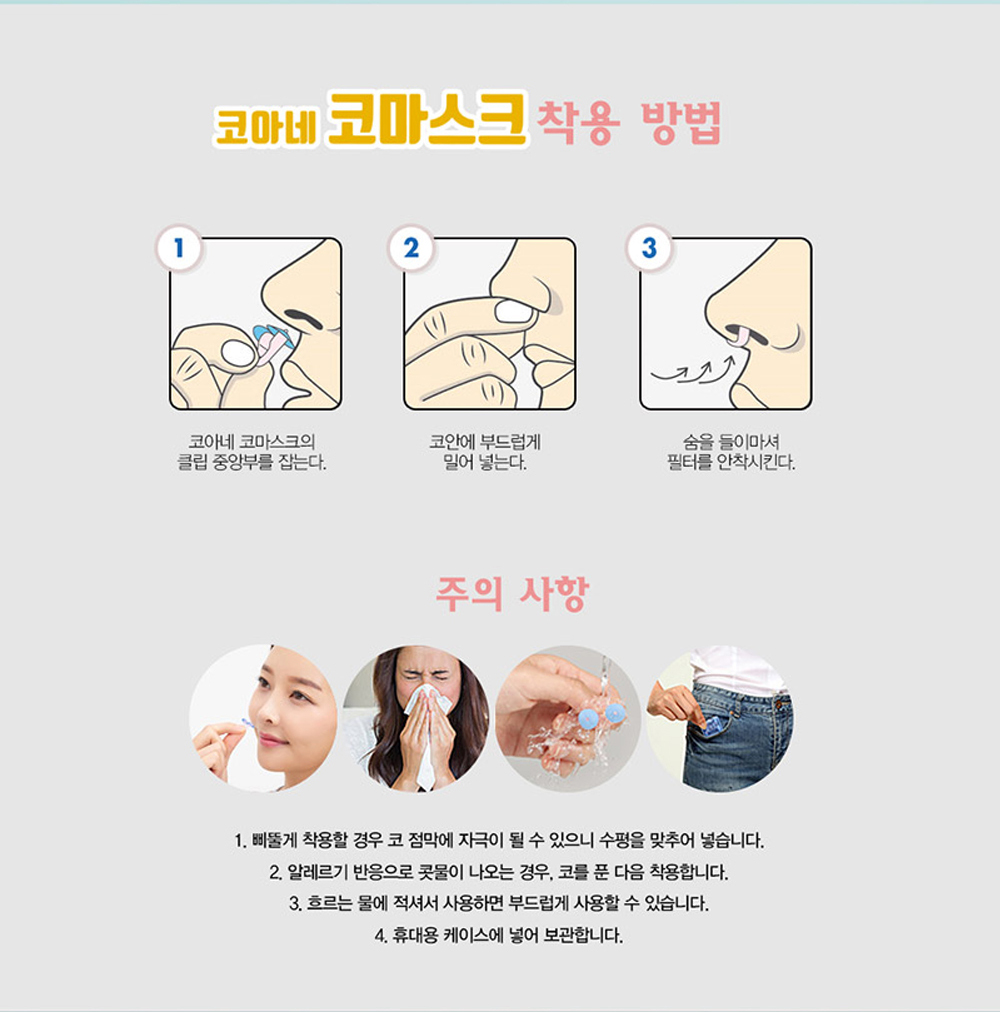 코아네 코마스크 착용 방법

1
코아네 코마스크의 클립 중앙부를 잡는다.

2
코안에 부드럽게 밀어 넣는다.

3
숨을 들이마셔 필터를 안착시킨다.

주의 사항

1. 삐뚤게 착용할 경우 코 점막에 자극이 될 수 있으니 수평을 맞추어 넣습니다.
2. 알레르기 반응으로 콧물이 나오는 경우, 코를 푼 다음 착용합니다.
3. 흐르는 물에 적셔서 사용하면 부드럽게 사용할 수 있습니다.
4. 휴대용 케이스에 넣어 보관합니다.