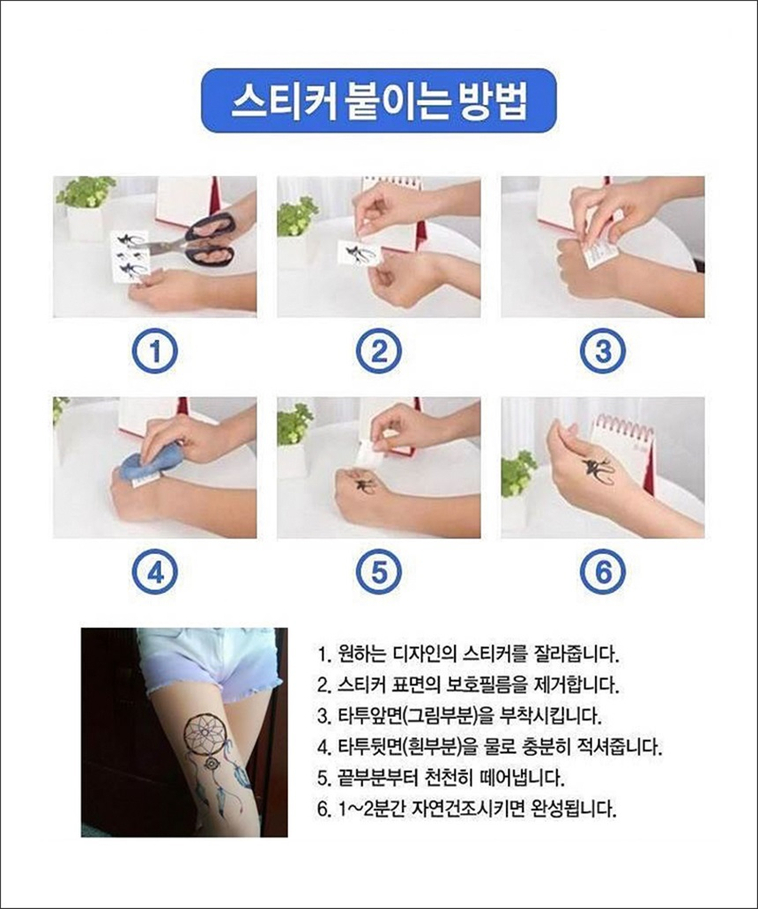 스티커 붙이는 방법

1

2

3

4

5

6

1. 원하는 디자인의 스티커를 잘라줍니다.
2. 스티커 표면의 보호필름을 제거합니다.
3. 타투앞면(그림부분)을 부착시킵니다.
4. 타투뒷면(흰부분)을 물로 충분히 적셔줍니다.
5. 끝부분부터 천천히 떼어냅니다.
6. 1~2분간 자연건조시키면 완성됩니다.