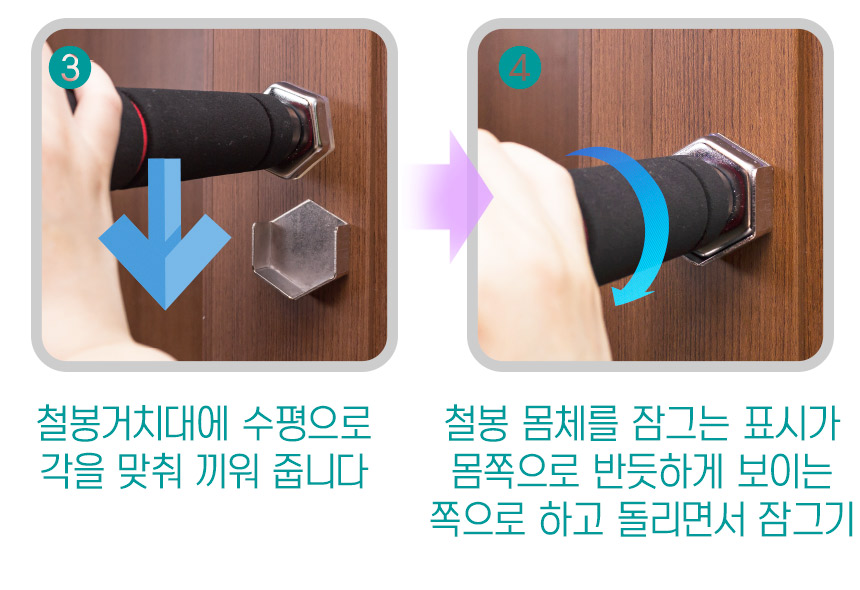 3

4

철봉거치대에 수평으로 각을 맞춰 끼워 줍니다

철봉 몸체를 잠그는 표시가 몸쪽으로 반듯하게 보이는 쪽으로 하고 돌리면서 잠그기