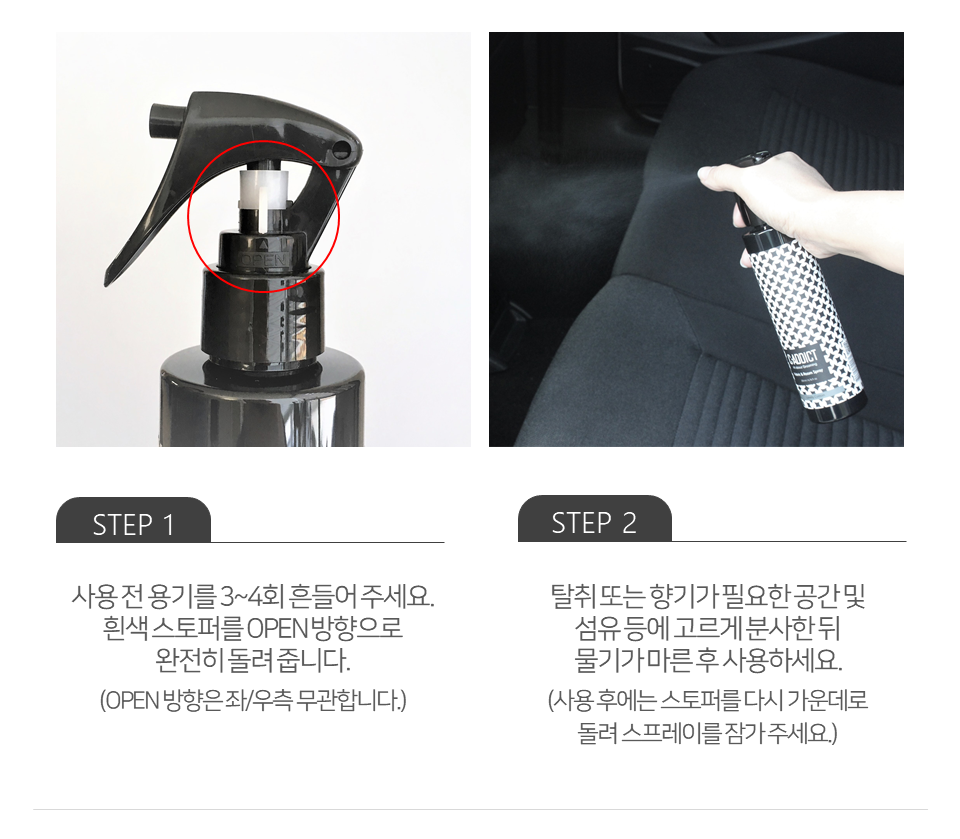 OPEN

ADDICT

STEP 1

사용 전 용기를 3~4회 흔들어 주세요. 흰색 스토퍼를 OPEN 방향으로 완전히 돌려 줍니다.

(OPEN 방향은 좌/우측 무관합니다.)

STEP 2

탈취 또는 향기가 필요한 공간 및 섬유 등에 고르게 분사한 뒤 물기가 마른 후 사용하세요.

(사용 후에는 스토퍼를 다시 가운데로 돌려 스프레이를 잠가 주세요.)