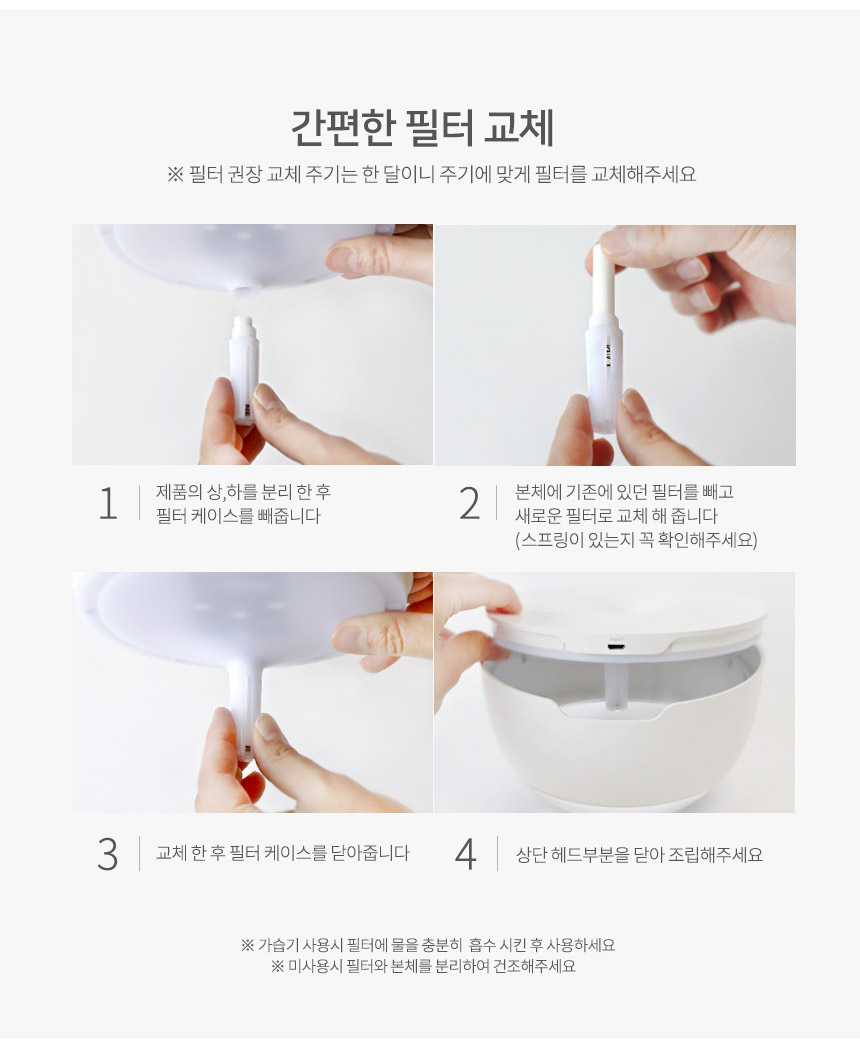 간편한 필터 교체

※ 필터 권장 교체 주기는 한 달이니 주기에 맞게 필터를 교체해주세요

1 제품의 상,하를 분리 한 후 필터 케이스를 빼줍니다

2 본체에 기존에 있던 필터를 빼고 새로운 필터로 교체 해 줍니다 (스프링이 있는지 꼭 확인해주세요)

3 교체 한 후 필터 케이스를 닫아줍니다

4 상단 헤드부분을 닫아 조립해주세요

※ 가습기 사용시 필터에 물을 충분히 흡수 시킨 후 사용하세요
※ 미사용시 필터와 본체를 분리하여 건조해주세요