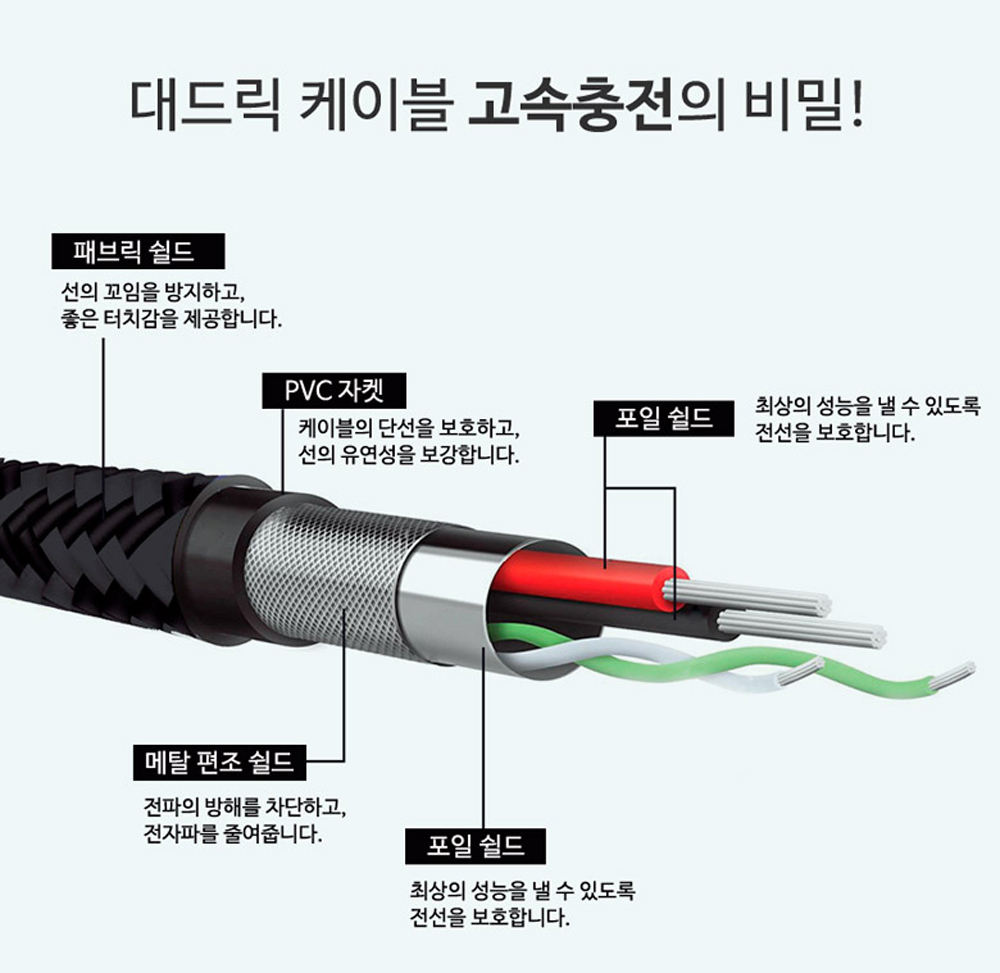 대드릭 케이블 고속충전의 비밀!

패브릭 쉴드

선의 꼬임을 방지하고,
좋은 터치감을 제공합니다.

PVC 자켓

케이블의 단선을 보호하고,
선의 유연성을 보강합니다.

포일 쉴드

최상의 성능을 낼 수 있도록
전선을 보호합니다.

메탈 편조 쉴드

전파의 방해를 차단하고,
전자파를 줄여줍니다.

포일 쉴드

최상의 성능을 낼 수 있도록
전선을 보호합니다.